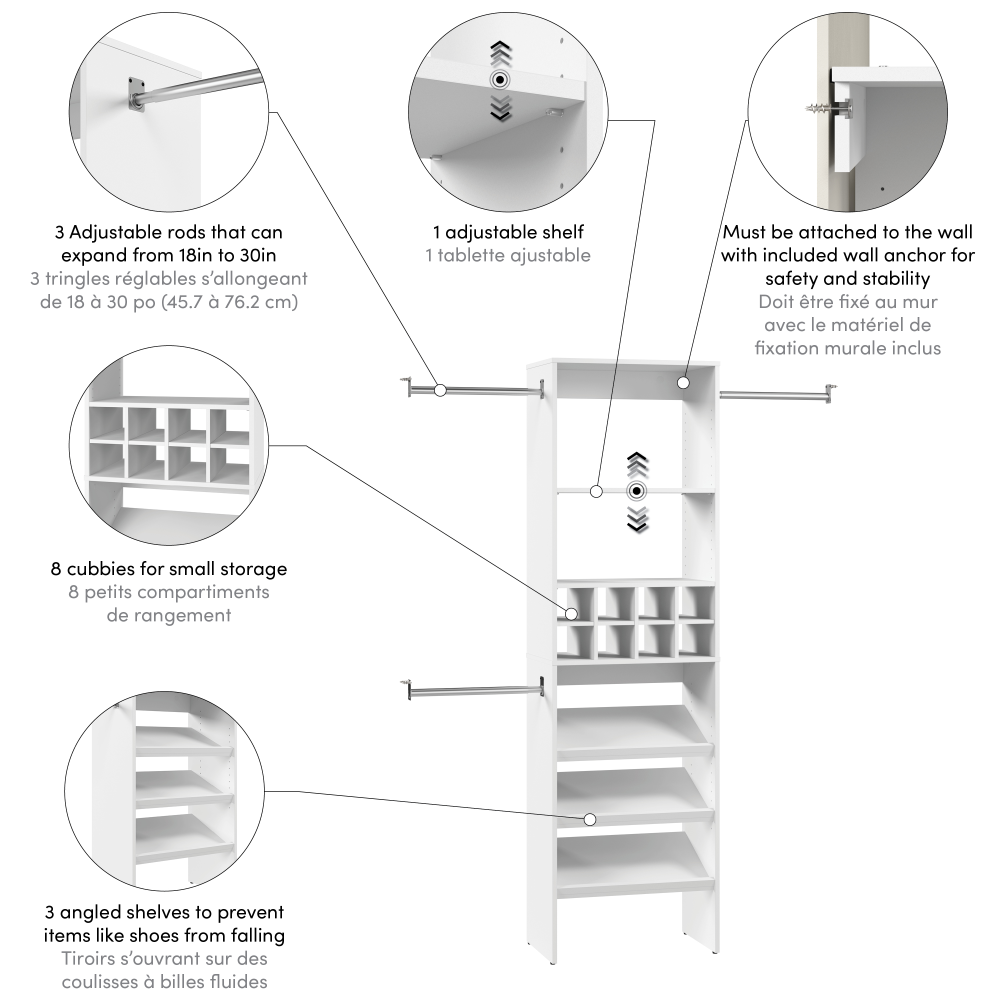 3 Adjustable rods that can expand from 18in to 30in
3 tringles réglables s'allongeant de 18 à 30 po (45.7 à 76.2 cm)

1 adjustable shelf
1 tablette ajustable

Must be attached to the wall with included wall anchor for safety and stability
Doit être fixé au mur avec le matériel de fixation murale inclus

8 cubbies for small storage
8 petits compartiments de rangement

3 angled shelves to prevent items like shoes from falling
Tiroirs s'ouvrant sur des coulisses à billes fluides