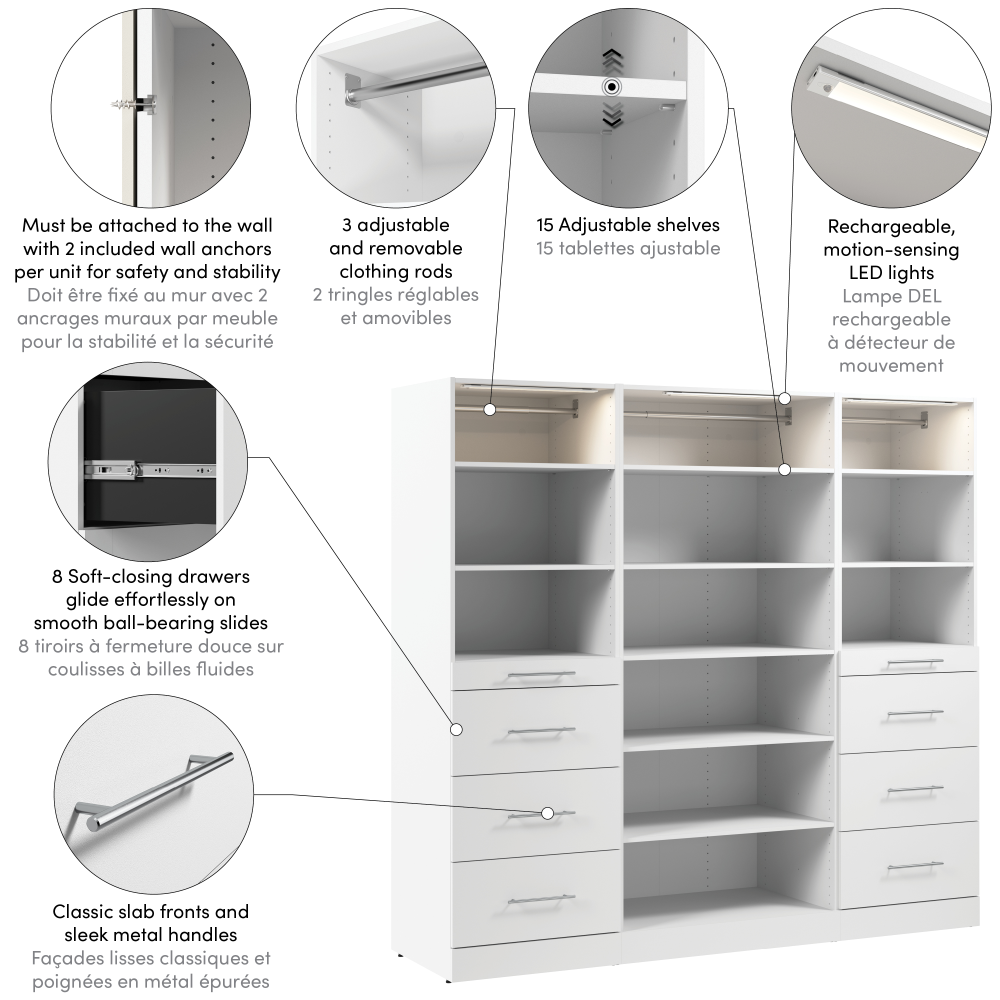 Must be attached to the wall with 2 included wall anchors per unit for safety and stability
Doit être fixé au mur avec 2 ancrages muraux par meuble pour la stabilité et la sécurité

3 adjustable and removable clothing rods
2 tringles réglables et amovibles

15 Adjustable shelves
15 tablettes ajustable

Rechargeable, motion-sensing LED lights
Lampe DEL rechargeable à détecteur de mouvement

8 Soft-closing drawers glide effortlessly on smooth ball-bearing slides
8 tiroirs à fermeture douce sur coulisses à billes fluides

Classic slab fronts and sleek metal handles
Façades lisses classiques et poignées en métal épurées