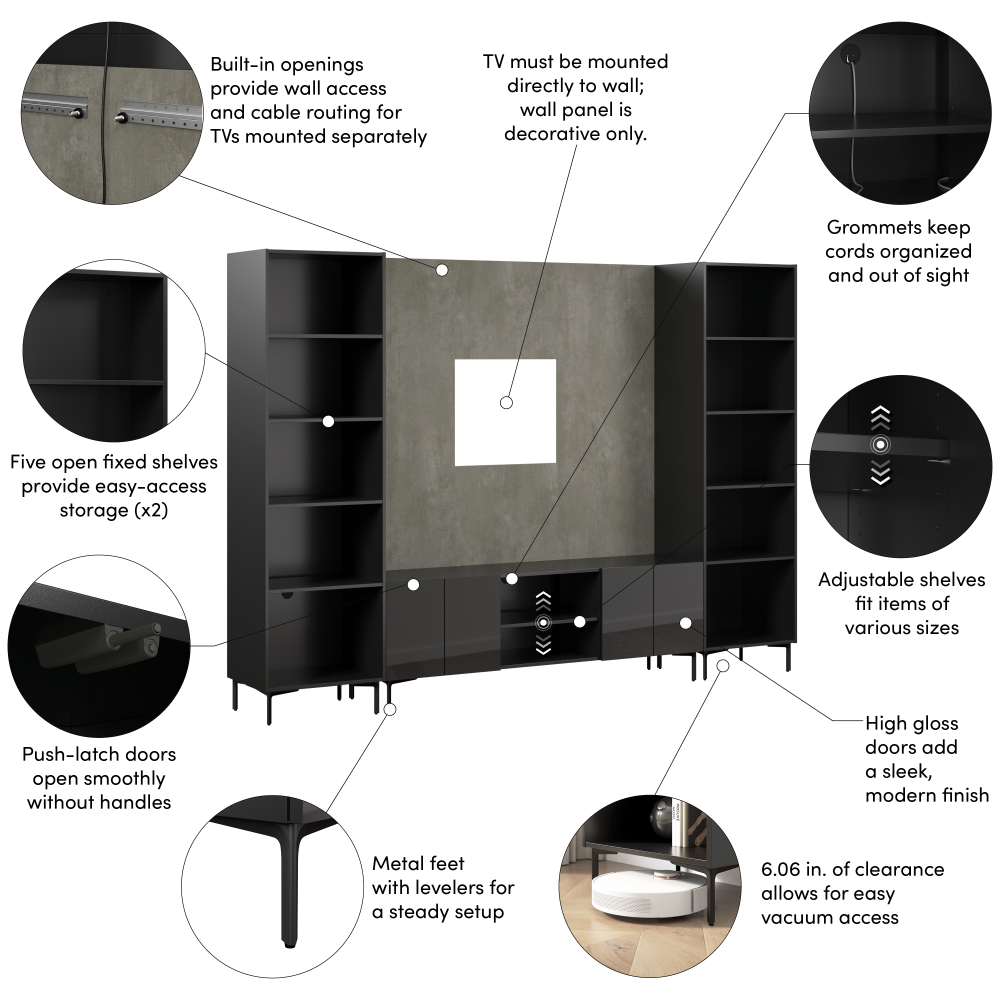 Built-in openings provide wall access and cable routing for TVs mounted separately

TV must be mounted directly to wall; wall panel is decorative only.

Grommets keep cords organized and out of sight

Five open fixed shelves provide easy-access storage (x2)

Adjustable shelves fit items of various sizes

Push-latch doors open smoothly without handles

High gloss doors add a sleek, modern finish

Metal feet with levelers for a steady setup

6.06 in. of clearance allows for easy vacuum access