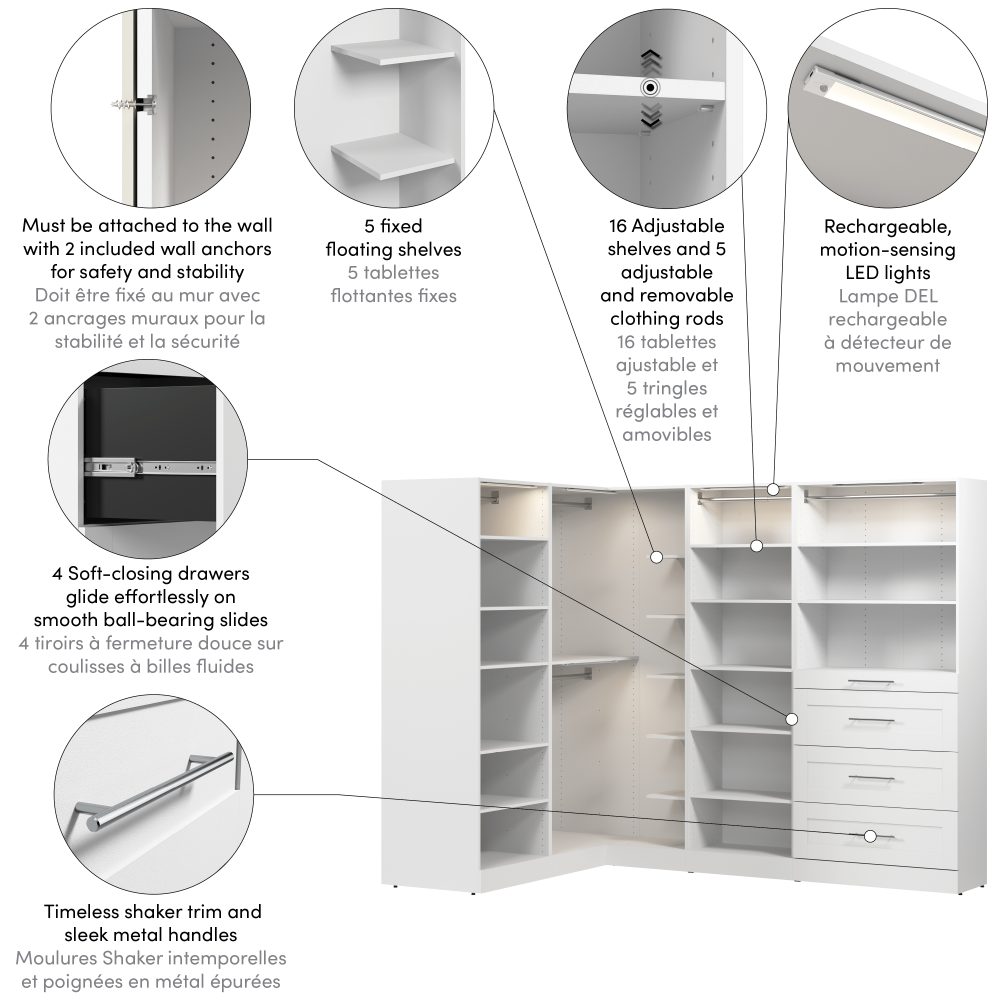 Must be attached to the wall with 2 included wall anchors for safety and stability
Doit être fixé au mur avec 2 ancrages muraux pour la stabilité et la sécurité

5 fixed floating shelves
5 tablettes flottantes fixes

16 Adjustable shelves and 5 adjustable and removable clothing rods
16 tablettes ajustable et 5 tringles réglables et amovibles

Rechargeable, motion-sensing LED lights
Lampe DEL rechargeable à détecteur de mouvement

4 Soft-closing drawers glide effortlessly on smooth ball-bearing slides
4 tiroirs à fermeture douce sur coulisses à billes fluides

Timeless shaker trim and sleek metal handles
Moulures Shaker intemporelles et poignées en métal épurées