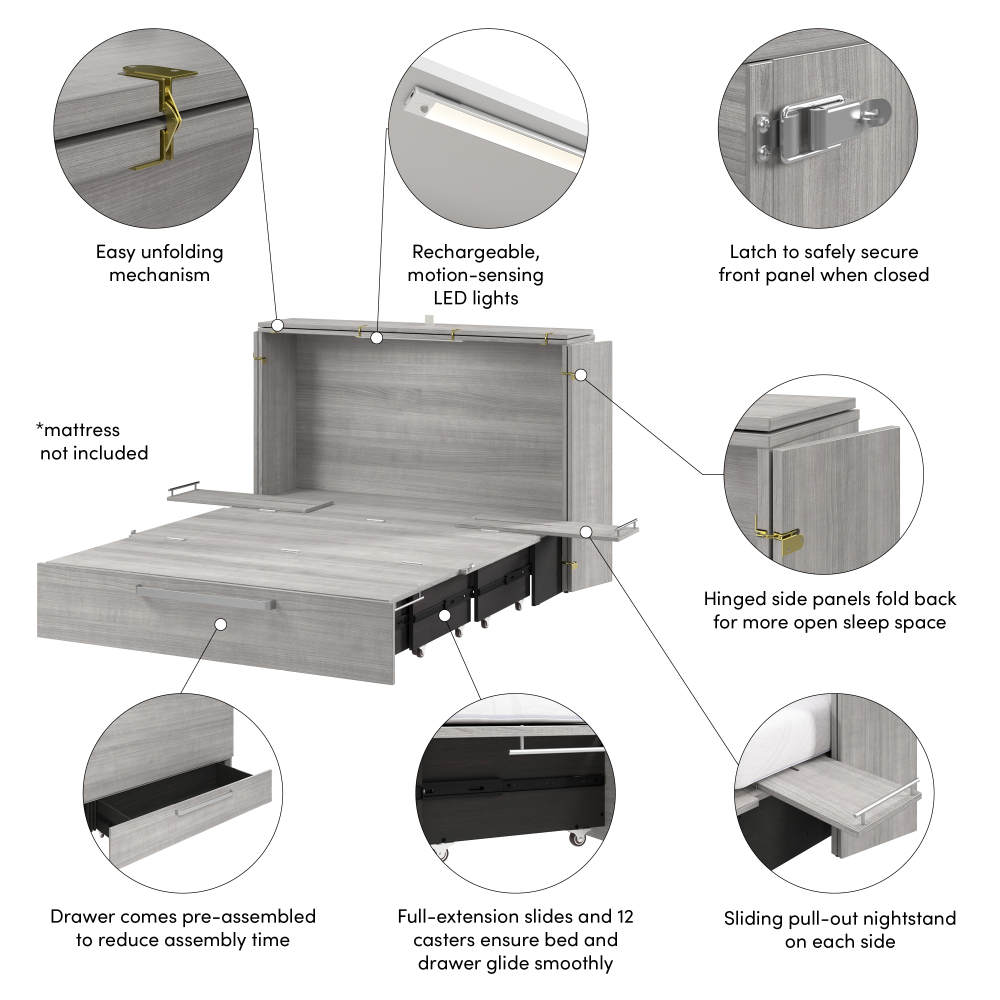 Easy unfolding mechanism

Rechargeable, motion-sensing LED lights

Latch to safely secure front panel when closed

*mattress not included

Hinged side panels fold back for more open sleep space

Drawer comes pre-assembled to reduce assembly time

Full-extension slides and 12 casters ensure bed and drawer glide smoothly

Sliding pull-out nightstand on each side