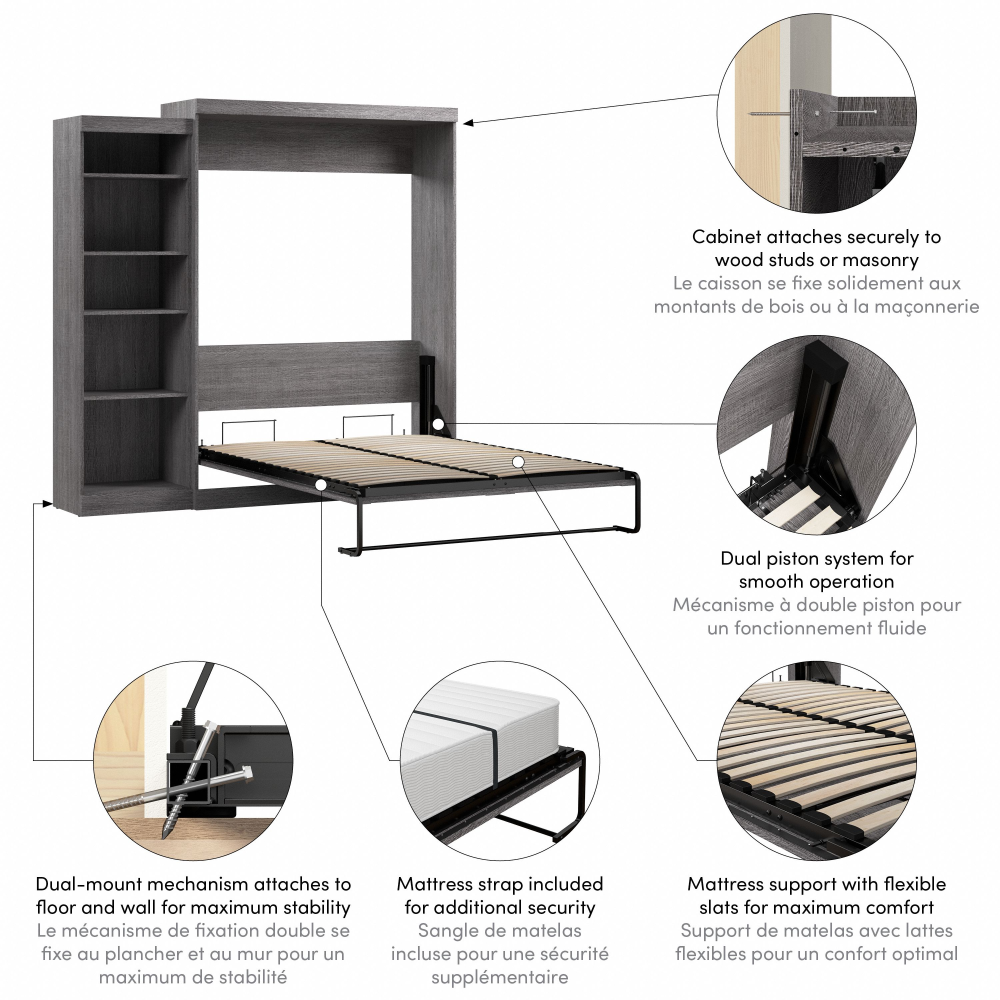 Cabinet attaches securely to wood studs or masonry
Le caisson se fixe solidement aux montants de bois ou à la maçonnerie

Dual piston system for smooth operation
Mécanisme à double piston pour un fonctionnement fluide

Dual-mount mechanism attaches to floor and wall for maximum stability
Le mécanisme de fixation double se fixe au plancher et au mur pour un maximum de stabilité

Mattress strap included for additional security
Sangle de matelas incluse pour une sécurité supplémentaire

Mattress support with flexible slats for maximum comfort
Support de matelas avec lattes flexibles pour un confort optimal