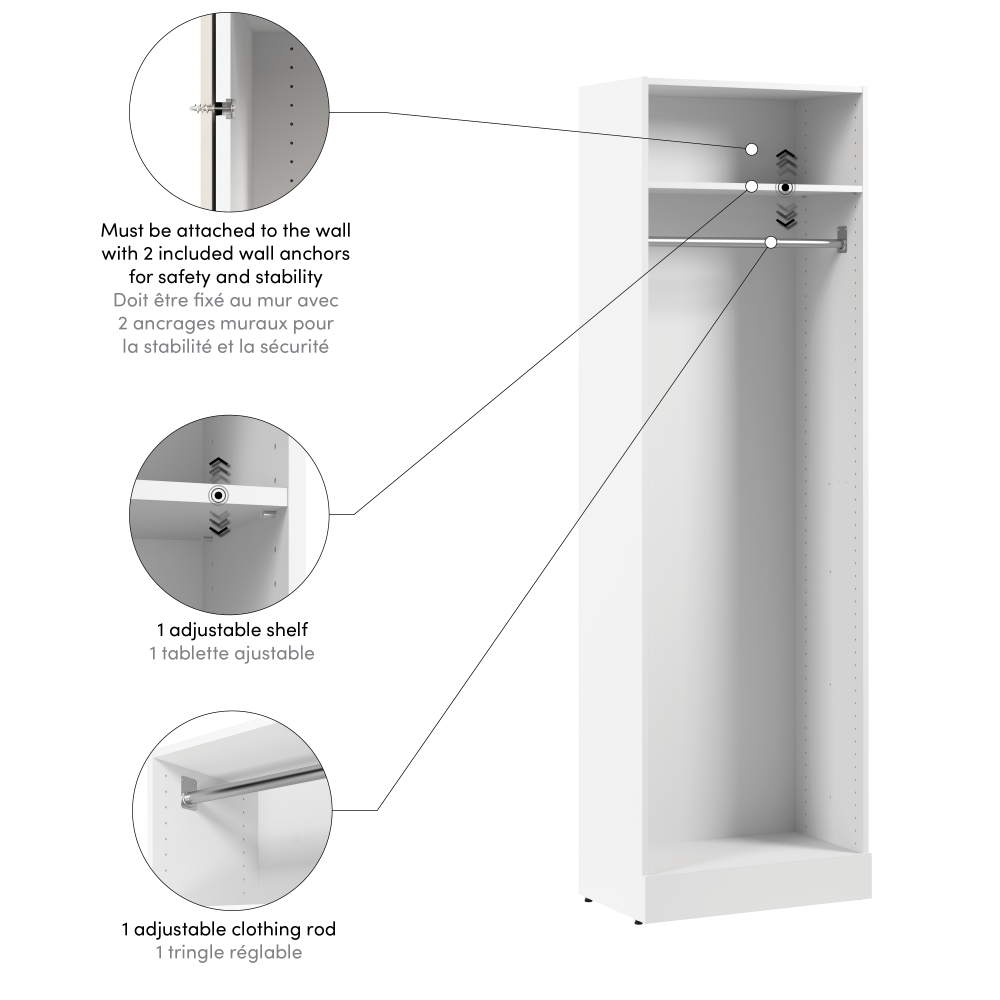 Must be attached to the wall with 2 included wall anchors for safety and stability
Doit être fixé au mur avec 2 ancrages muraux pour la stabilité et la sécurité

1 adjustable shelf
1 tablette ajustable

1 adjustable clothing rod
1 tringle réglable