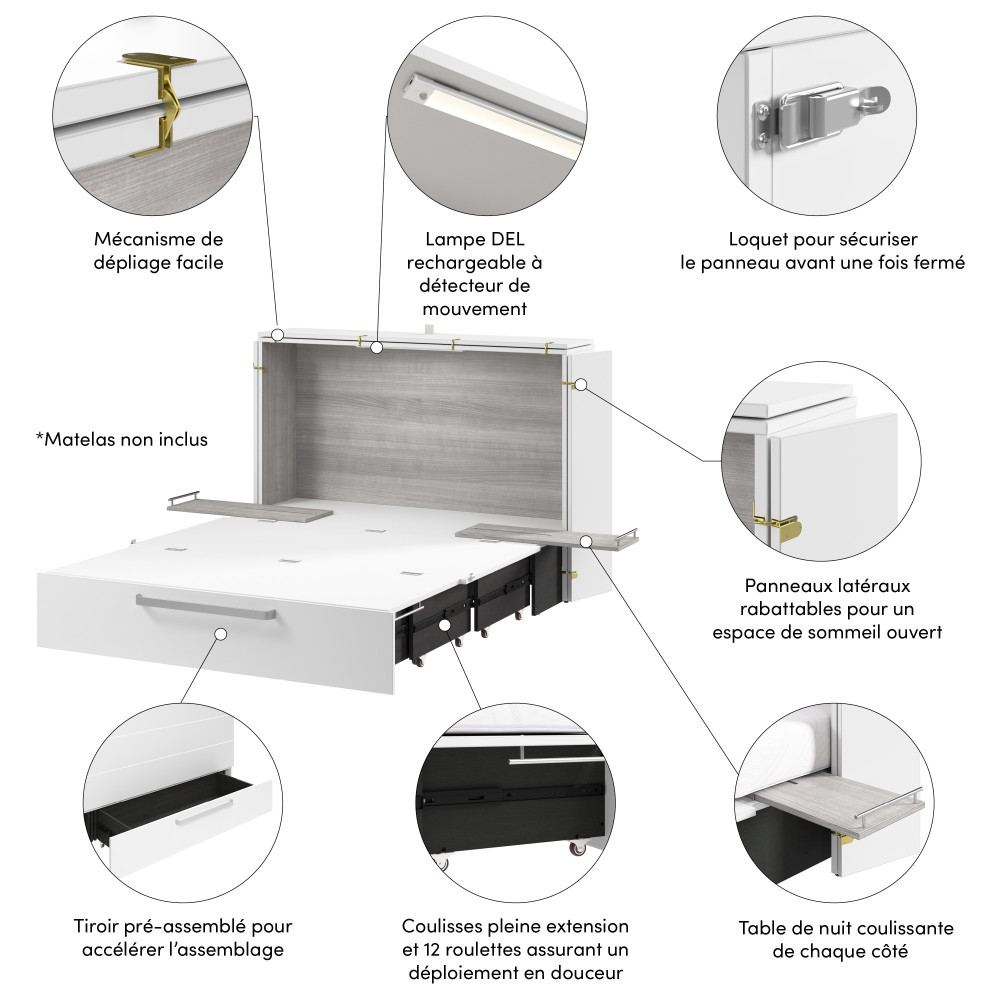 Mécanisme de dépliage facile

Lampe DEL rechargeable à détecteur de mouvement

Loquet pour sécuriser le panneau avant une fois fermé

*Matelas non inclus

Panneaux latéraux rabattables pour un espace de sommeil ouvert

Tiroir pré-assemblé pour accélérer l'assemblage

Coulisses pleine extension et 12 roulettes assurant un déploiement en douceur

Table de nuit coulissante de chaque côté