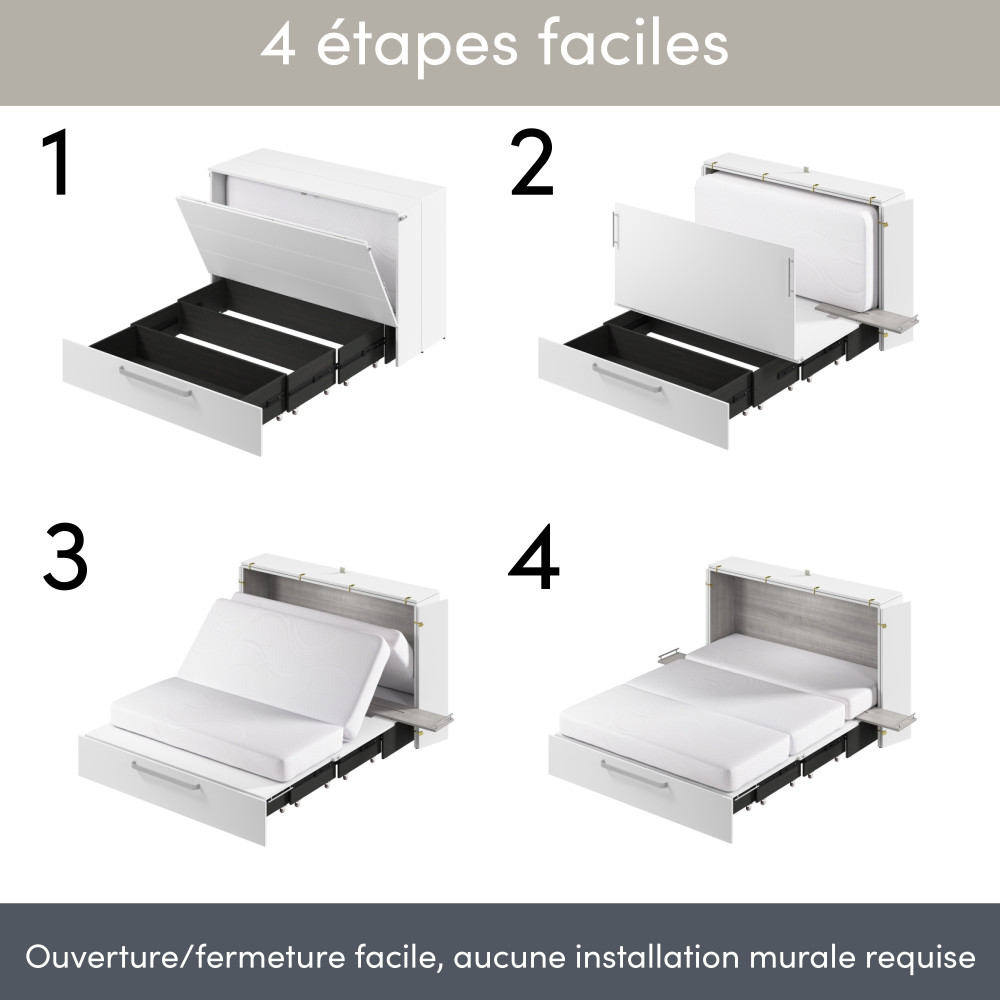 4 étapes faciles

1

2

3

4

Ouverture/fermeture facile, aucune installation murale requise