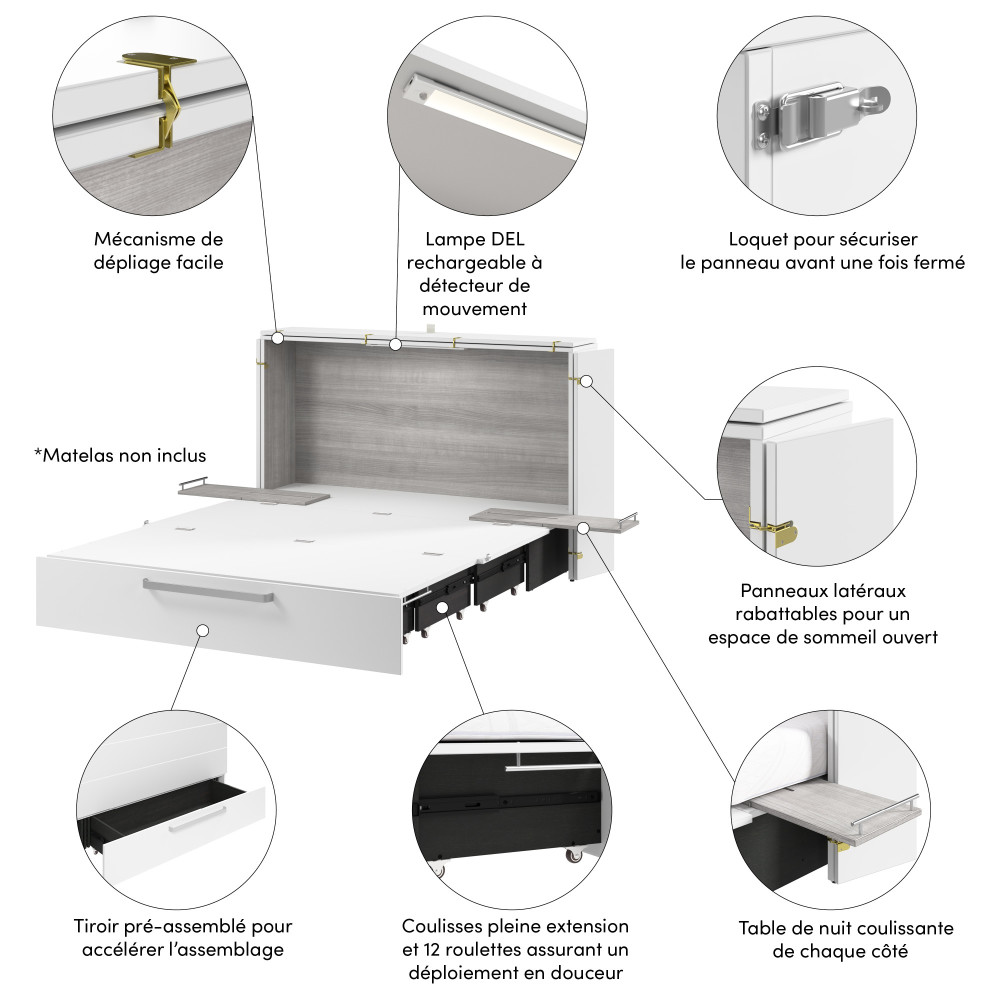 Mécanisme de dépliage facile

Lampe DEL rechargeable à détecteur de mouvement

Loquet pour sécuriser le panneau avant une fois fermé

*Matelas non inclus

Panneaux latéraux rabattables pour un espace de sommeil ouvert

Tiroir pré-assemblé pour accélérer l'assemblage

Coulisses pleine extension et 12 roulettes assurant un déploiement en douceur

Table de nuit coulissante de chaque côté