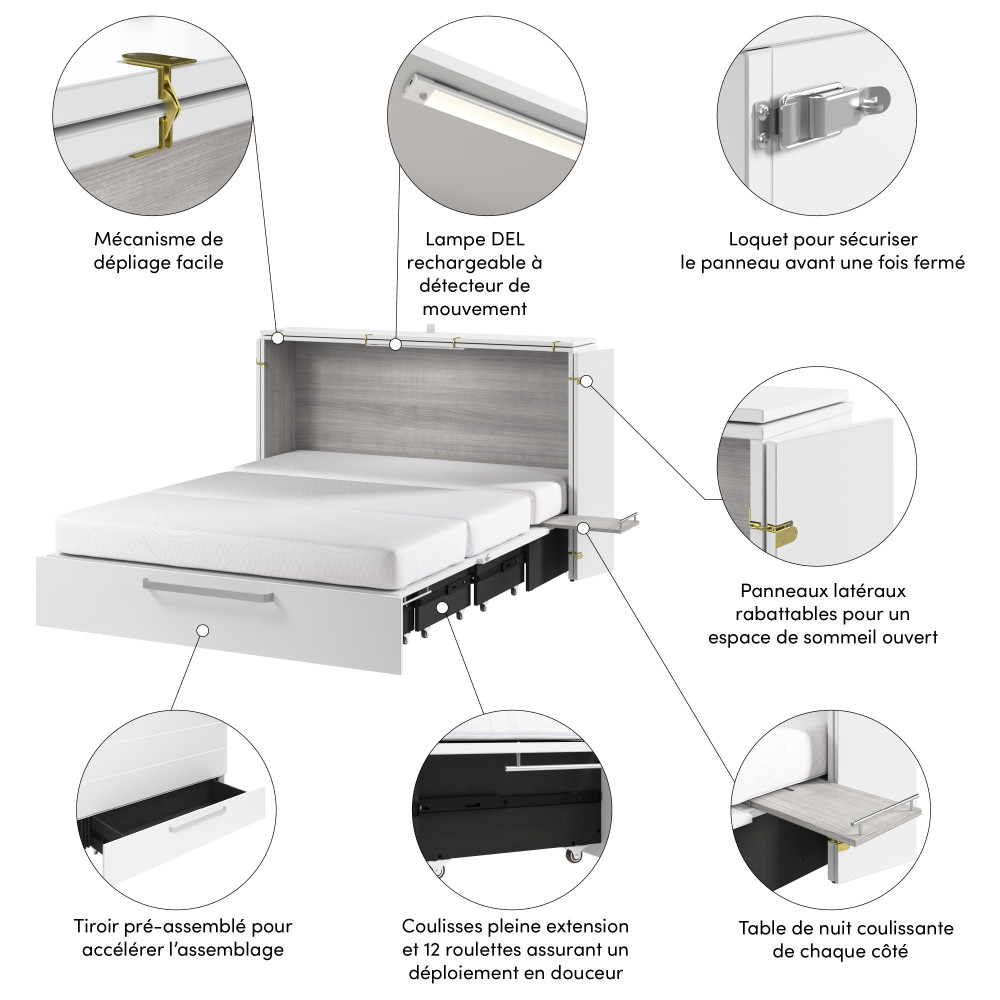 Mécanisme de dépliage facile

Lampe DEL rechargeable à détecteur de mouvement

Loquet pour sécuriser le panneau avant une fois fermé

Panneaux latéraux rabattables pour un espace de sommeil ouvert

Tiroir pré-assemblé pour accélérer l'assemblage

Coulisses pleine extension et 12 roulettes assurant un déploiement en douceur

Table de nuit coulissante de chaque côté