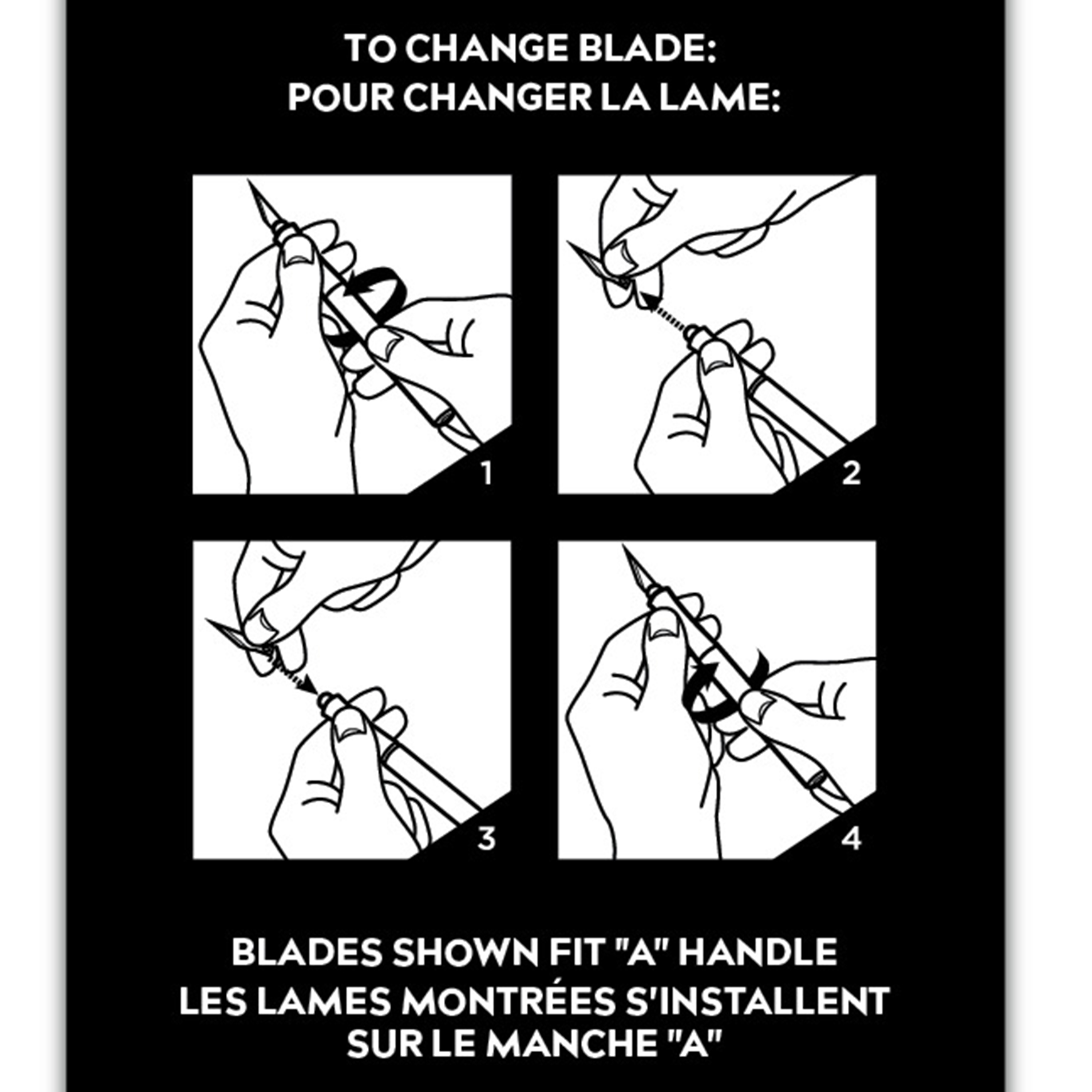 TO CHANGE BLADE:
POUR CHANGER LA LAME:

1

2

3

4

BLADES SHOWN FIT "A" HANDLE
LES LAMES MONTRÉES S'INSTALLENT SUR LE MANCHE "A"