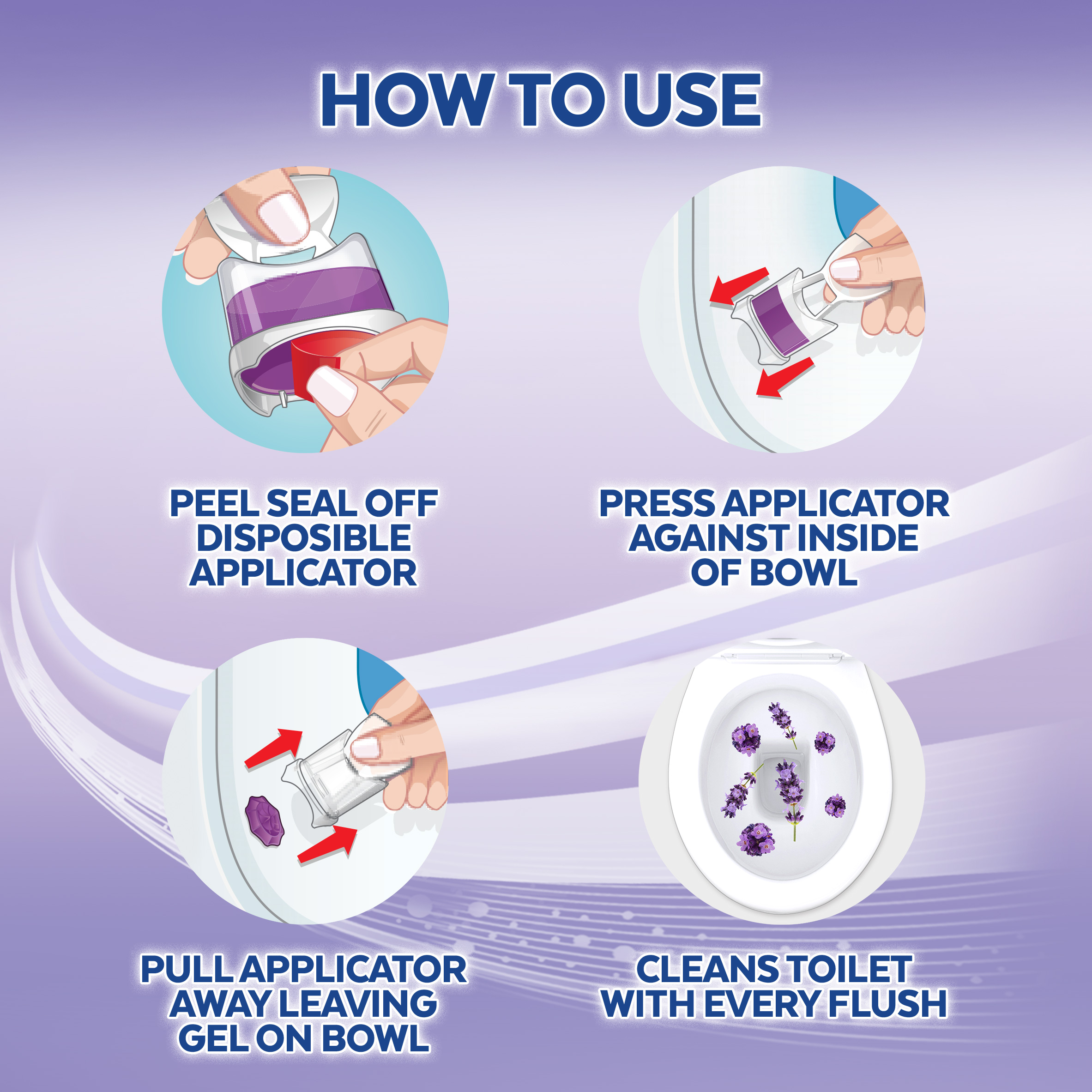 HOW TO USE

PEEL SEAL OFF DISPOSIBLE APPLICATOR

PRESS APPLICATOR AGAINST INSIDE OF BOWL

PULL APPLICATOR AWAY LEAVING GEL ON BOWL

CLEANS TOILET WITH EVERY FLUSH