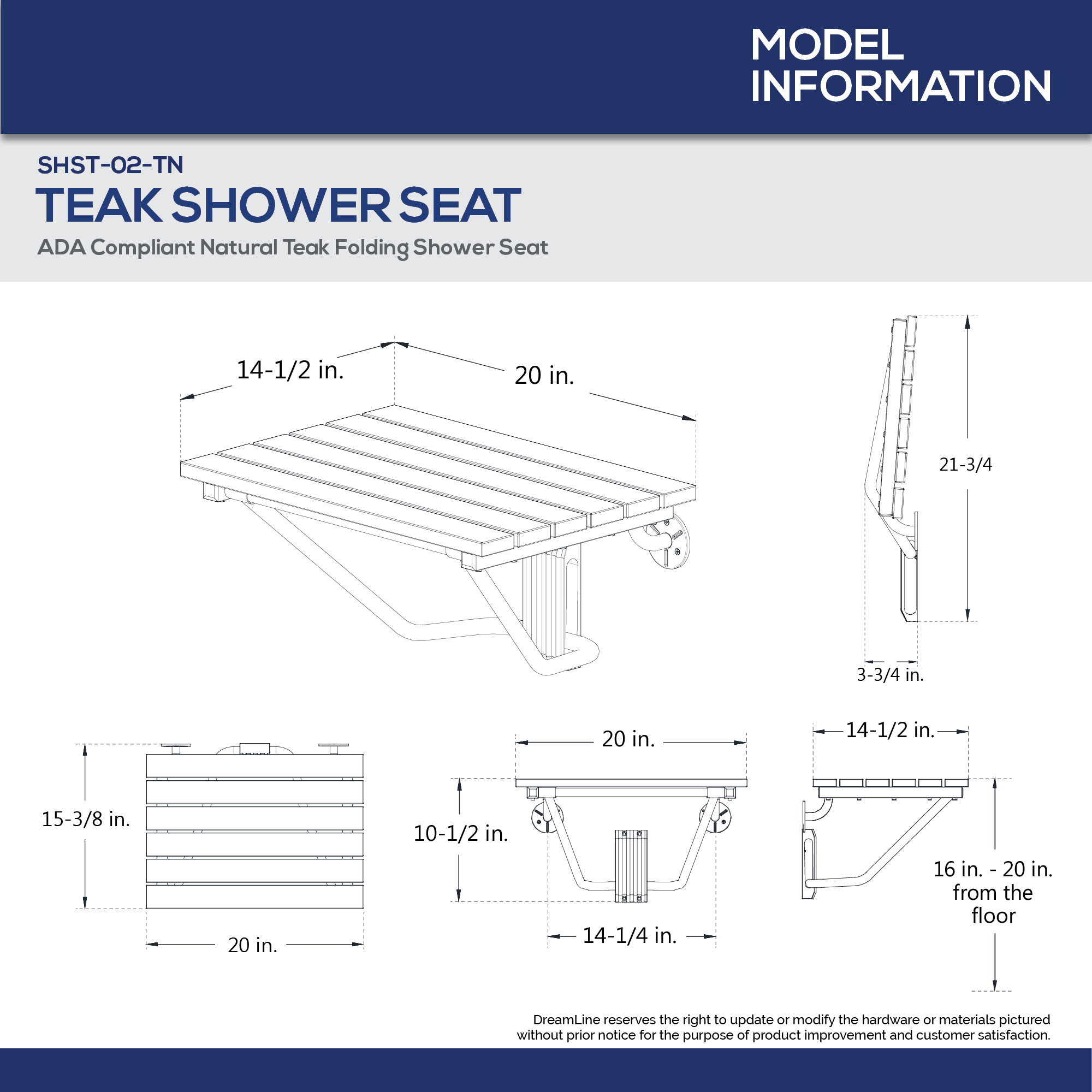 MODEL INFORMATION

SHST-02-TN
TEAK SHOWER SEAT
ADA Compliant Natural Teak Folding Shower Seat

14-1/2 in.

20 in.

21-3/4

3-3/4 in.

15-3/8 in.

20 in.

20 in.

10-1/2 in.

14-1/4 in.

14-1/2 in.

16 in. - 20 in. from the floor

DreamLine reserves the right to update or modify the hardware or materials pictured without prior notice for the purpose of product improvement and customer satisfaction.