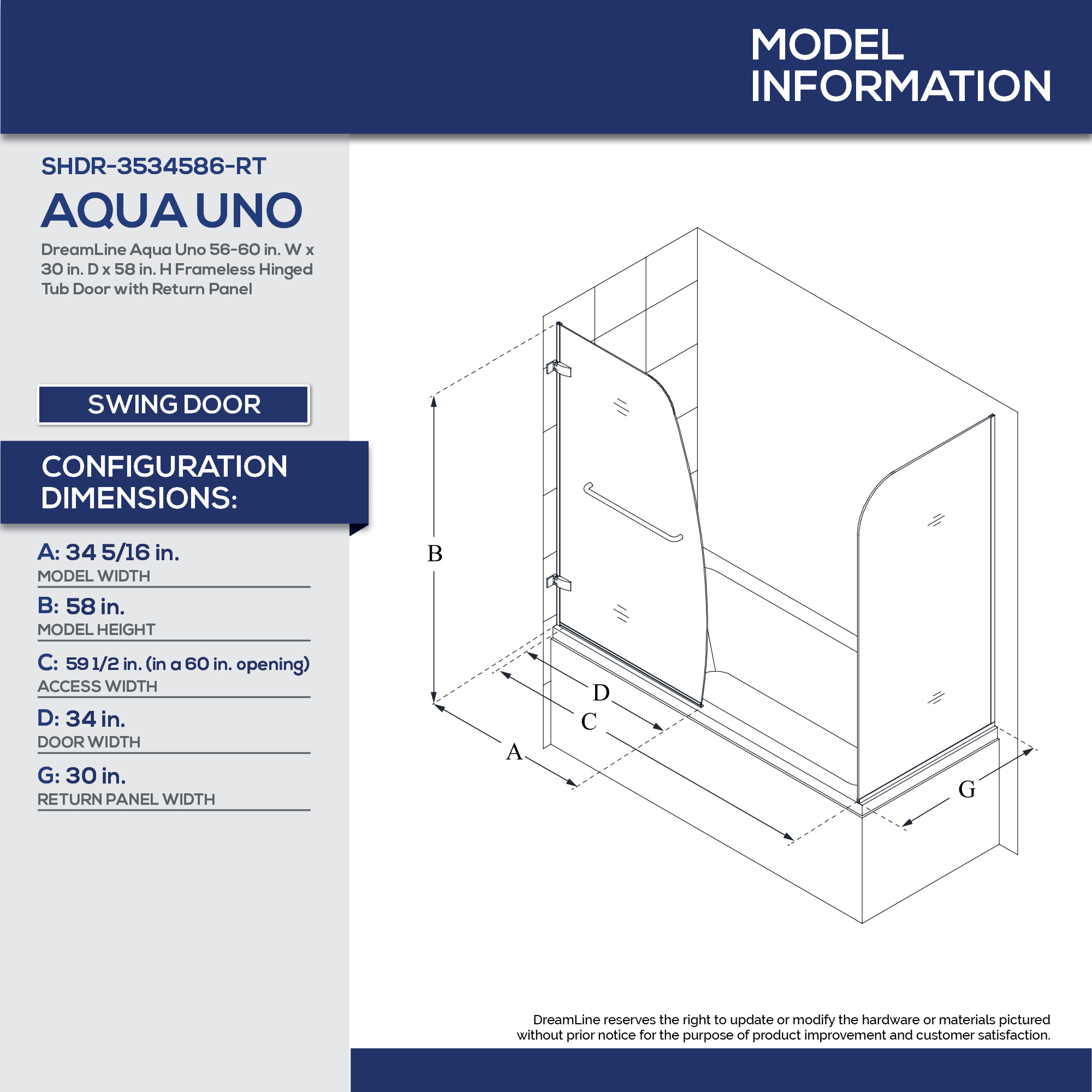 MODEL INFORMATION

SHDR-3534586-RT

AQUA UNO

DreamLine Aqua Uno 56-60 in. W x 30 in. D x 58 in. H Frameless Hinged Tub Door with Return Panel

SWING DOOR

CONFIGURATION DIMENSIONS:

A: 34 5/16 in.
MODEL WIDTH

B: 58 in.
MODEL HEIGHT

C: 59 1/2 in. (in a 60 in. opening)
ACCESS WIDTH

D: 34 in.
DOOR WIDTH

G: 30 in.
RETURN PANEL WIDTH

B

D

C

A

G

DreamLine reserves the right to update or modify the hardware or materials pictured without prior notice for the purpose of product improvement and customer satisfaction.