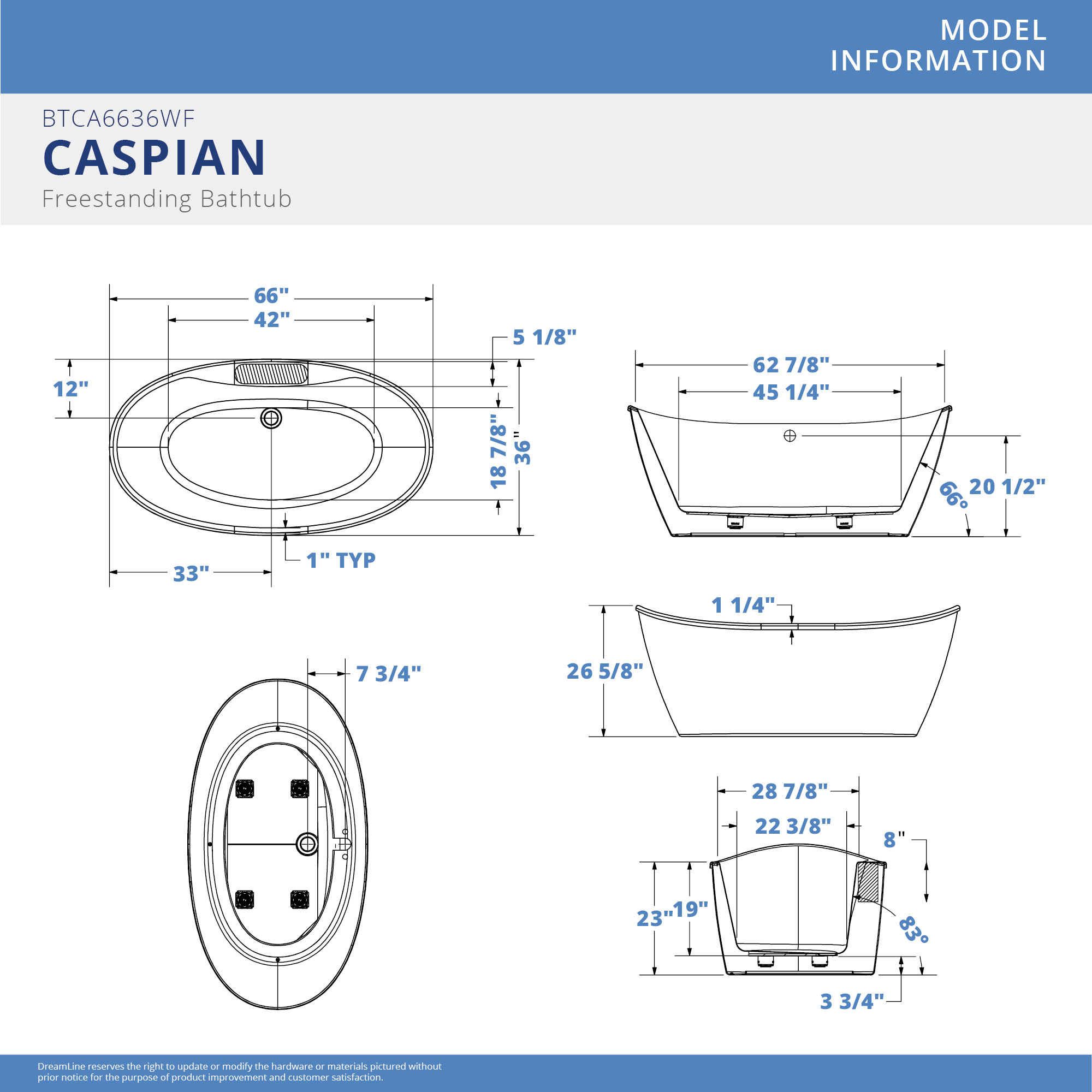 MODEL INFORMATION

BTCA6636WF

CASPIAN

Freestanding Bathtub

66"
42"
5 1/8"
12"
18 7/8"
36"
1" TYP
33"

62 7/8"
45 1/4"
66°
20 1/2"

1 1/4"
26 5/8"

7 3/4"

28 7/8"
22 3/8"
8"
23"
19"
83°
3 3/4"

DreamLine reserves the right to update or modify the hardware or materials pictured without prior notice for the purpose of product improvement and customer satisfaction.