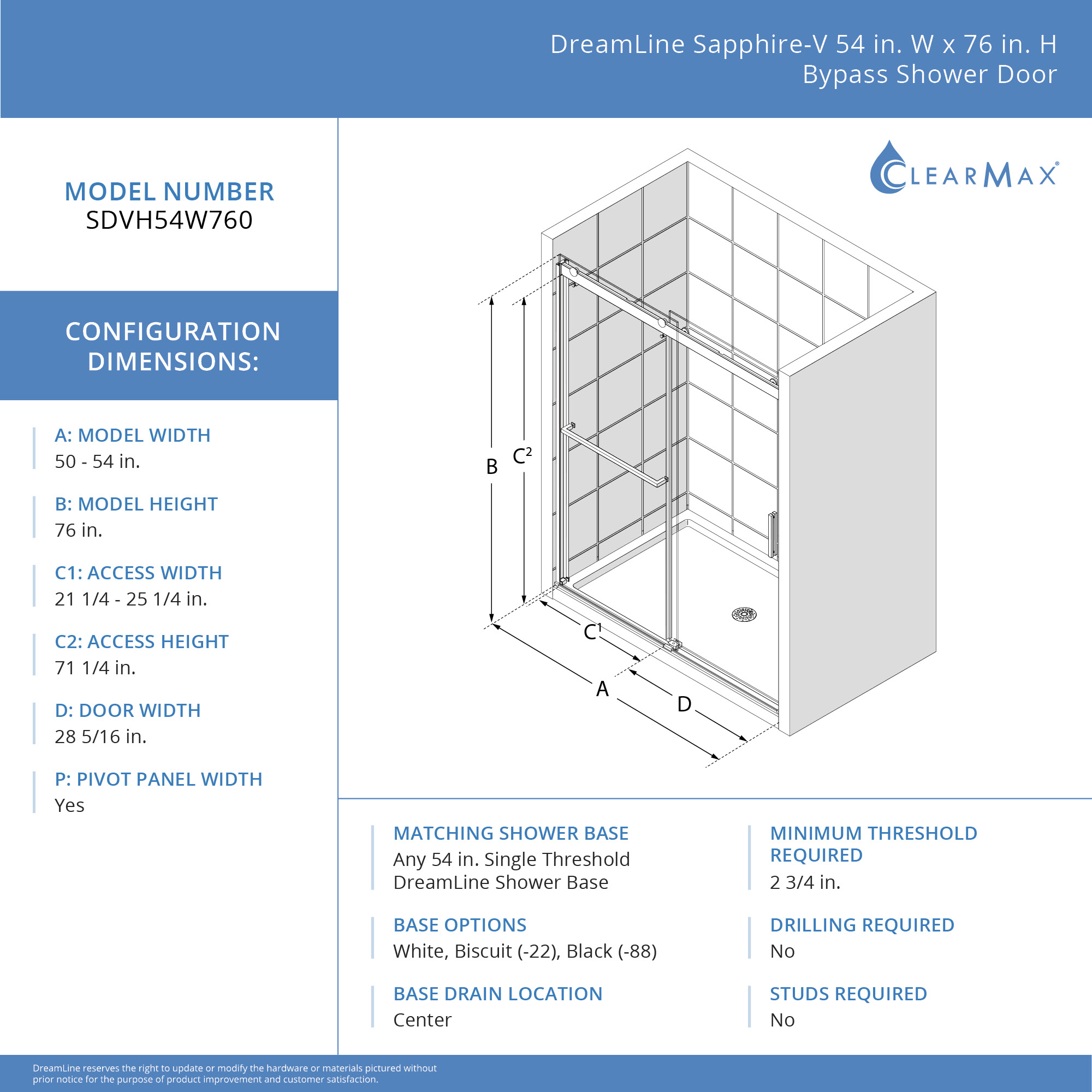 DreamLine Sapphire-V 54 in. W x 76 in. H Bypass Shower Door

MODEL NUMBER
SDVH54W760

CONFIGURATION DIMENSIONS:

A: MODEL WIDTH
50 - 54 in.

B: MODEL HEIGHT
76 in.

C1: ACCESS WIDTH
21 1/4 - 25 1/4 in.

C2: ACCESS HEIGHT
71 1/4 in.

D: DOOR WIDTH
28 5/16 in.

P: PIVOT PANEL WIDTH
Yes

CLEARMAX®

B
$C^2$
$C^1$
A
D

MATCHING SHOWER BASE
Any 54 in. Single Threshold DreamLine Shower Base

BASE OPTIONS
White, Biscuit (-22), Black (-88)

BASE DRAIN LOCATION
Center

MINIMUM THRESHOLD REQUIRED
2 3/4 in.

DRILLING REQUIRED
No

STUDS REQUIRED
No

DreamLine reserves the right to update or modify the hardware or materials pictured without prior notice for the purpose of product improvement and customer satisfaction.