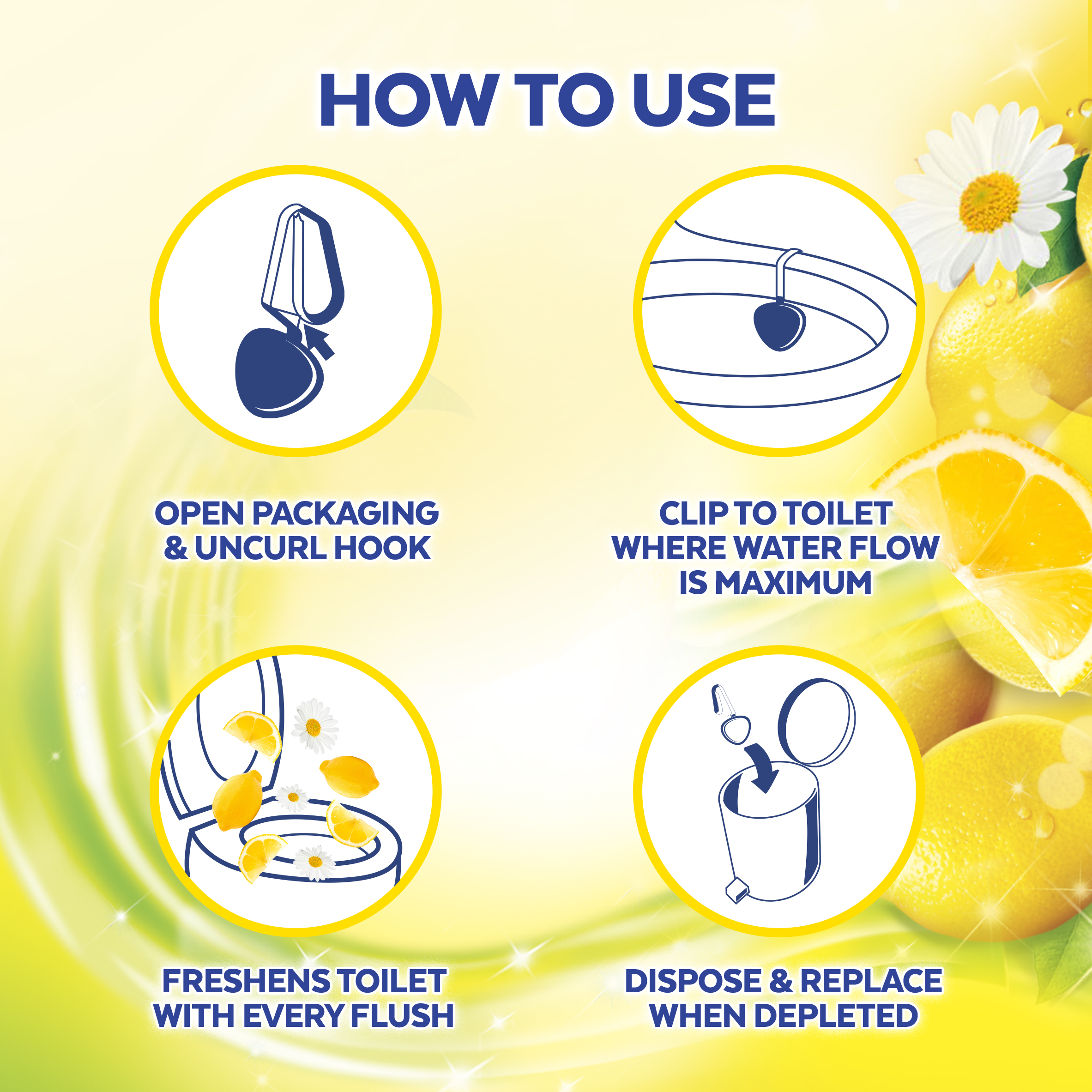 HOW TO USE

OPEN PACKAGING & UNCURL HOOK

CLIP TO TOILET WHERE WATER FLOW IS MAXIMUM

FRESHENS TOILET WITH EVERY FLUSH

DISPOSE & REPLACE WHEN DEPLETED