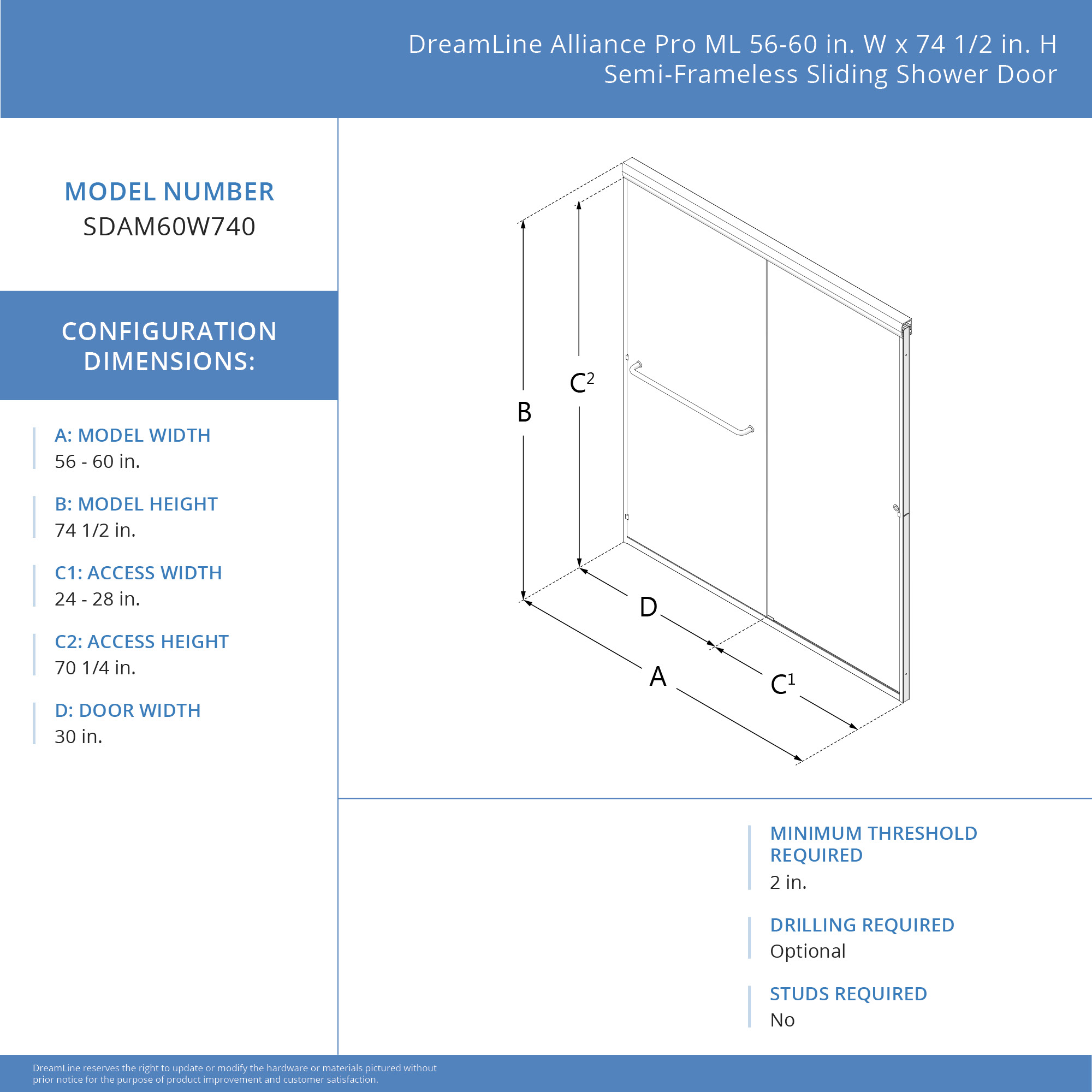 DreamLine Alliance Pro ML 56-60 in. W x 74 1/2 in. H Semi-Frameless Sliding Shower Door

MODEL NUMBER
SDAM60W740

CONFIGURATION DIMENSIONS:

A: MODEL WIDTH
56 - 60 in.

B: MODEL HEIGHT
74 1/2 in.

C1: ACCESS WIDTH
24 - 28 in.

C2: ACCESS HEIGHT
70 1/4 in.

D: DOOR WIDTH
30 in.

B

$C^2$

D

A

$C^1$

MINIMUM THRESHOLD REQUIRED
2 in.

DRILLING REQUIRED
Optional

STUDS REQUIRED
No

DreamLine reserves the right to update or modify the hardware or materials pictured without prior notice for the purpose of product improvement and customer satisfaction.