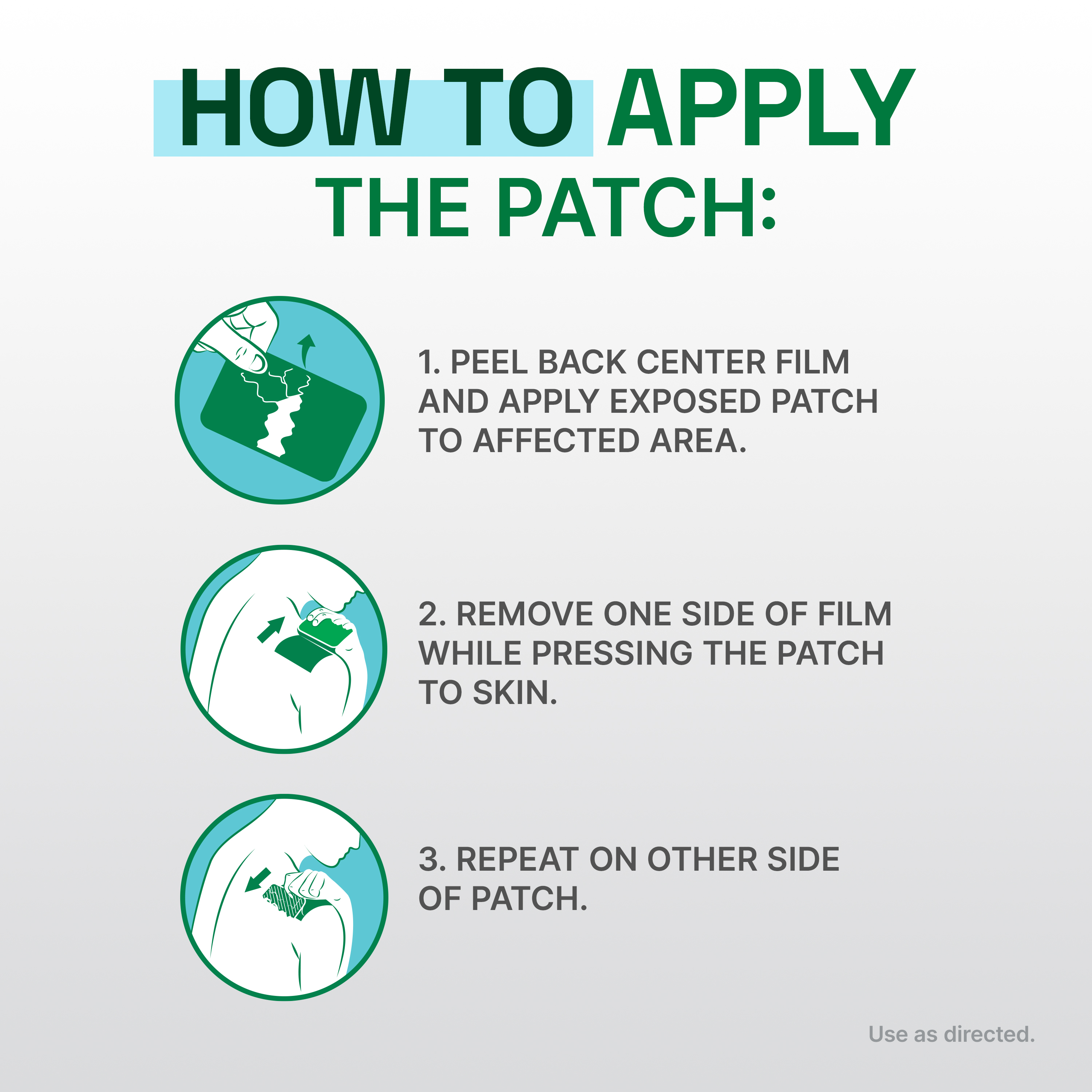 HOW TO APPLY THE PATCH:

1. PEEL BACK CENTER FILM AND APPLY EXPOSED PATCH TO AFFECTED AREA.

2. REMOVE ONE SIDE OF FILM WHILE PRESSING THE PATCH TO SKIN.

3. REPEAT ON OTHER SIDE OF PATCH.

Use as directed.