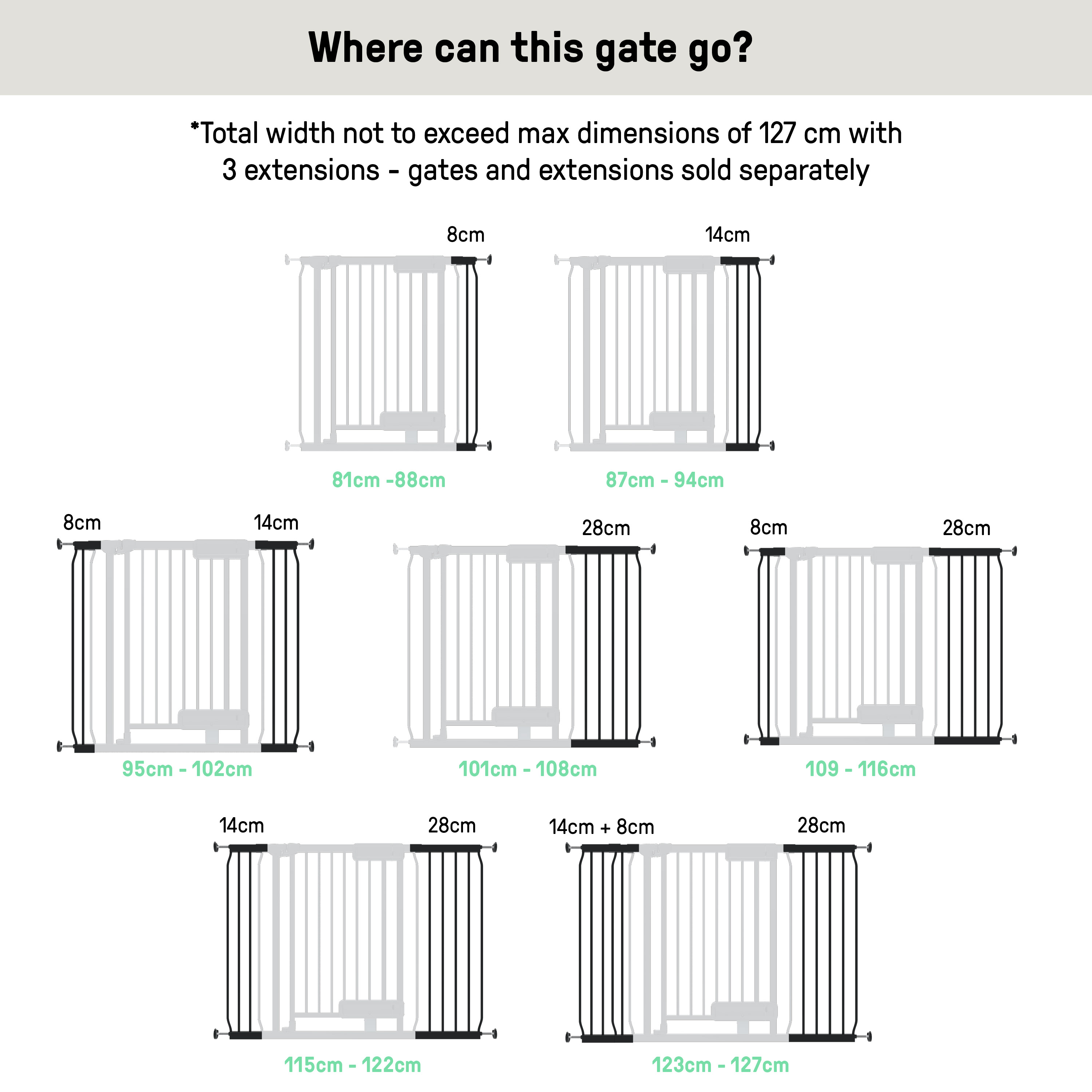 Where can this gate go?

*Total width not to exceed max dimensions of 127 cm with 3 extensions - gates and extensions sold separately

8cm

81cm -88cm

14cm

87cm - 94cm

8cm

14cm

95cm - 102cm

28cm

101cm - 108cm

8cm

28cm

109 - 116cm

14cm

28cm

115cm - 122cm

14cm + 8cm

28cm

123cm - 127cm