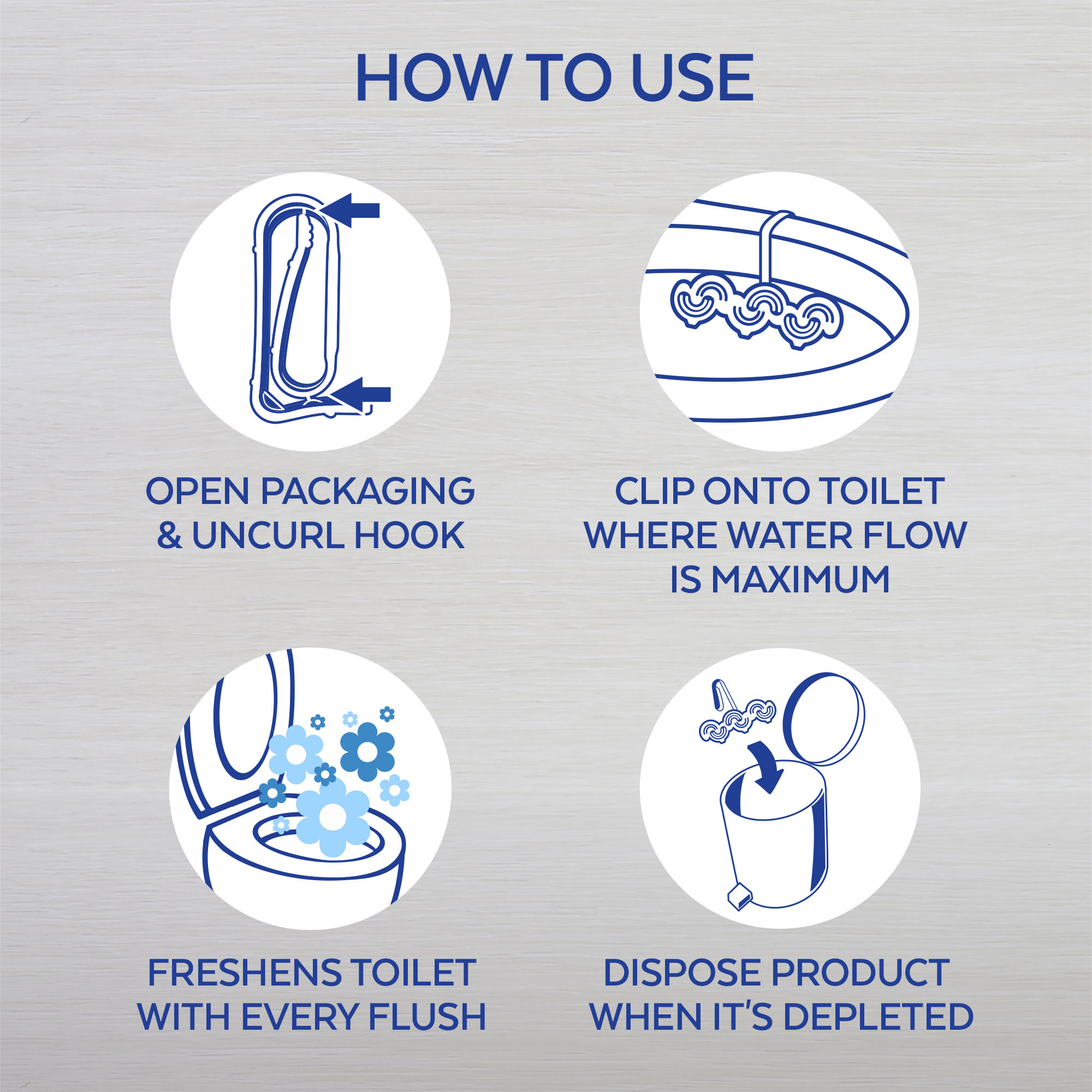 HOW TO USE

OPEN PACKAGING & UNCURL HOOK

CLIP ONTO TOILET WHERE WATER FLOW IS MAXIMUM

FRESHENS TOILET WITH EVERY FLUSH

DISPOSE PRODUCT WHEN IT'S DEPLETED