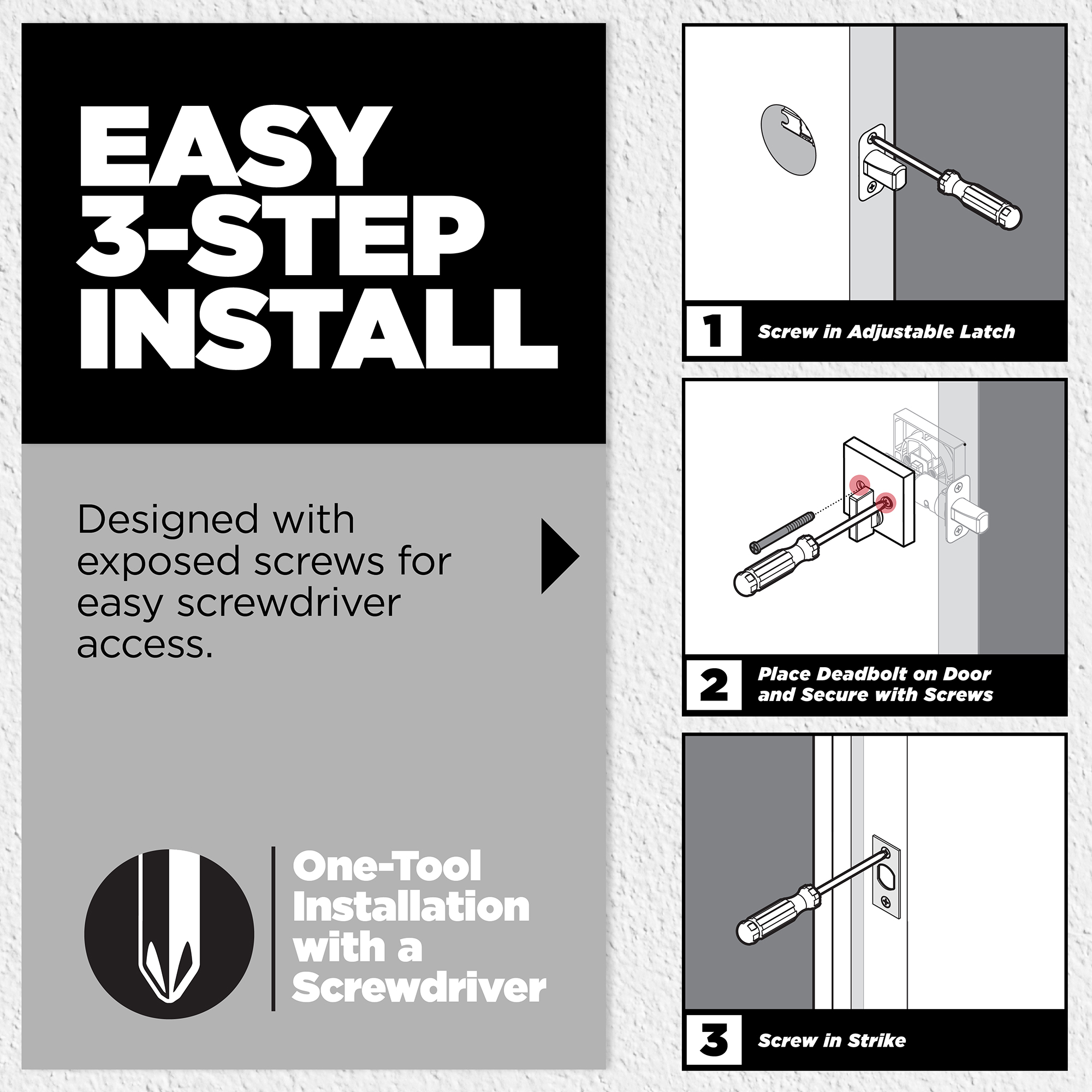 EASY 3-STEP INSTALL

Designed with exposed screws for easy screwdriver access.

One-Tool Installation with a Screwdriver

1 Screw in Adjustable Latch

2 Place Deadbolt on Door and Secure with Screws

3 Screw in Strike