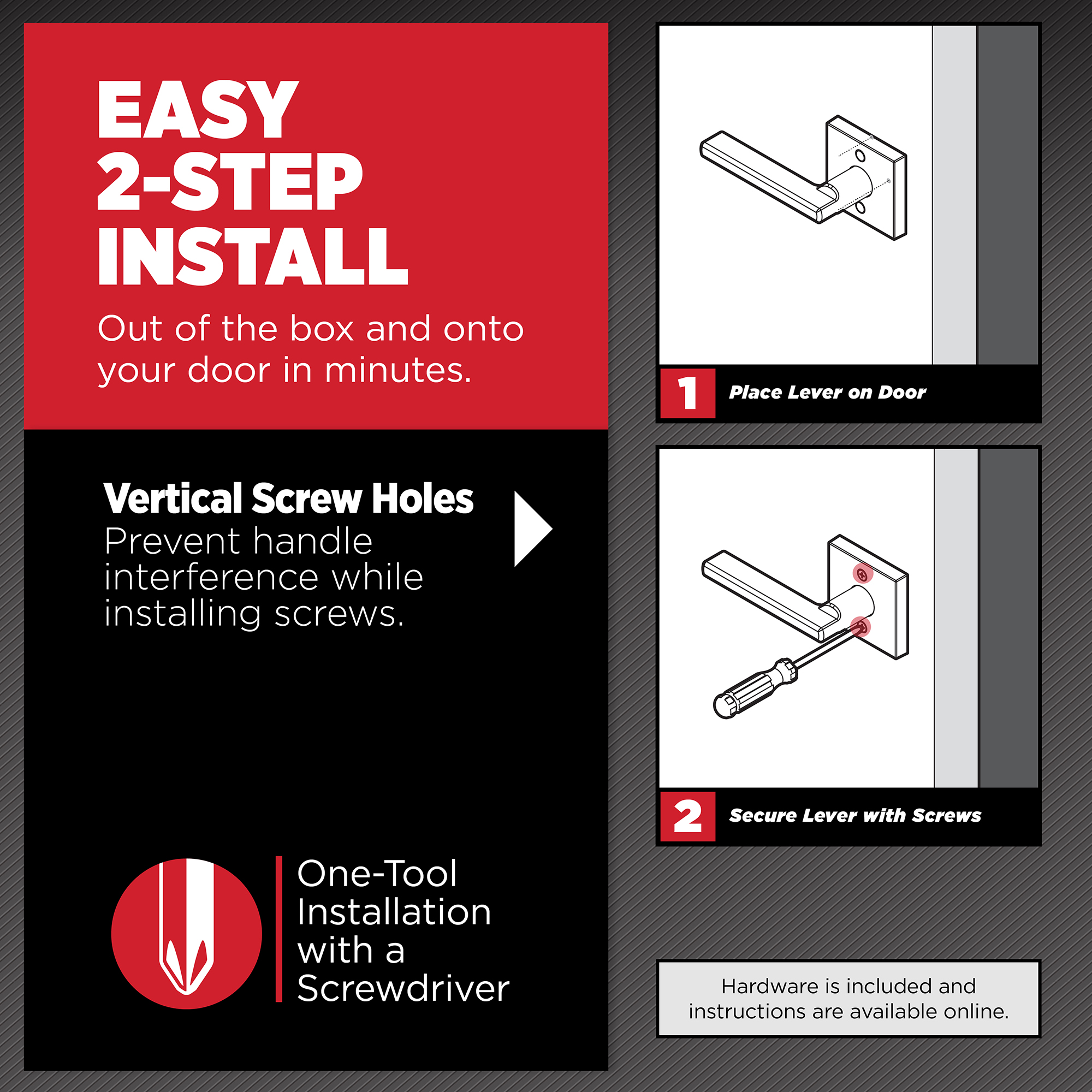 EASY 2-STEP INSTALL

Out of the box and onto your door in minutes.

Vertical Screw Holes
Prevent handle interference while installing screws.

One-Tool Installation with a Screwdriver

1 Place Lever on Door

2 Secure Lever with Screws

Hardware is included and instructions are available online.