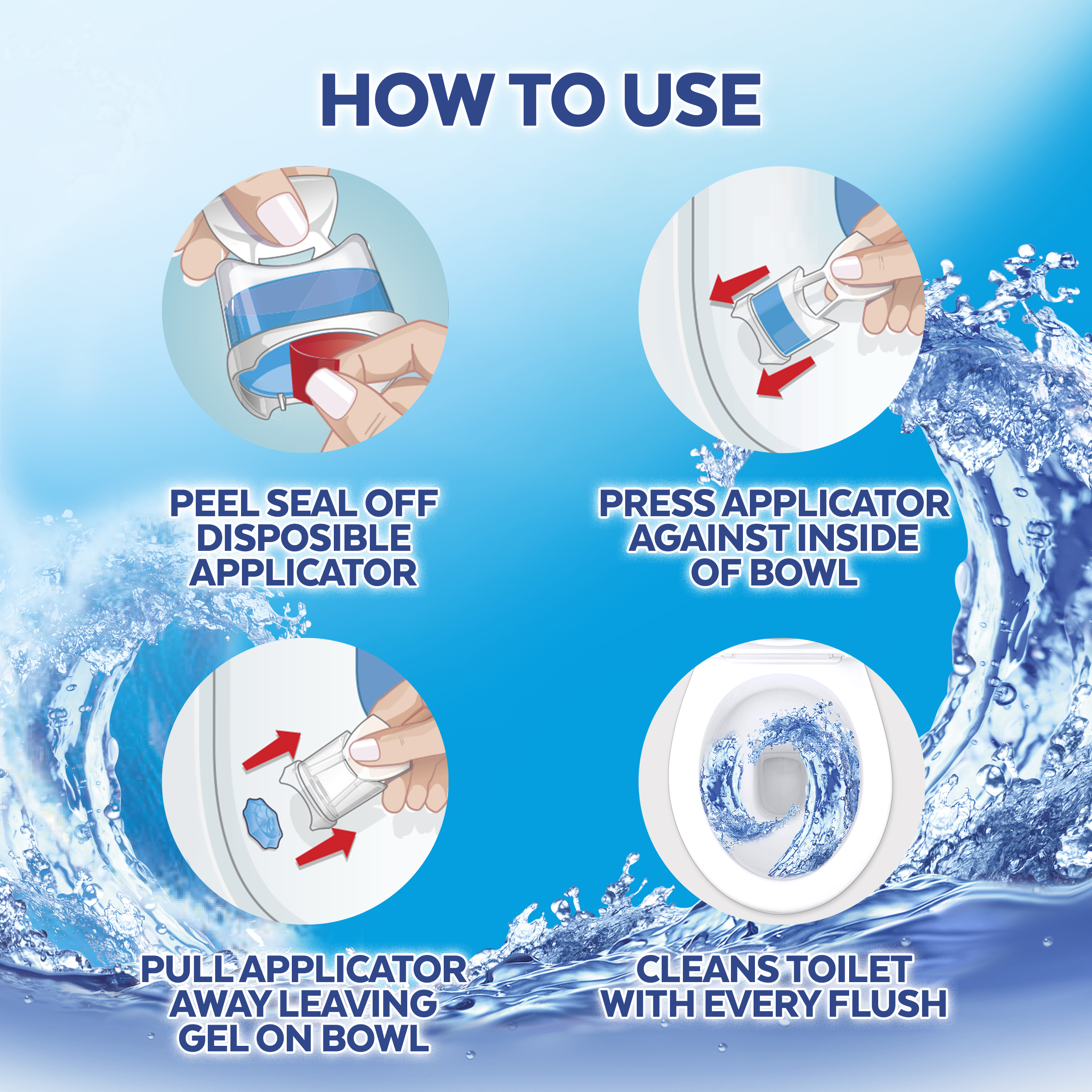 HOW TO USE

PEEL SEAL OFF DISPOSIBLE APPLICATOR

PRESS APPLICATOR AGAINST INSIDE OF BOWL

PULL APPLICATOR AWAY LEAVING GEL ON BOWL

CLEANS TOILET WITH EVERY FLUSH