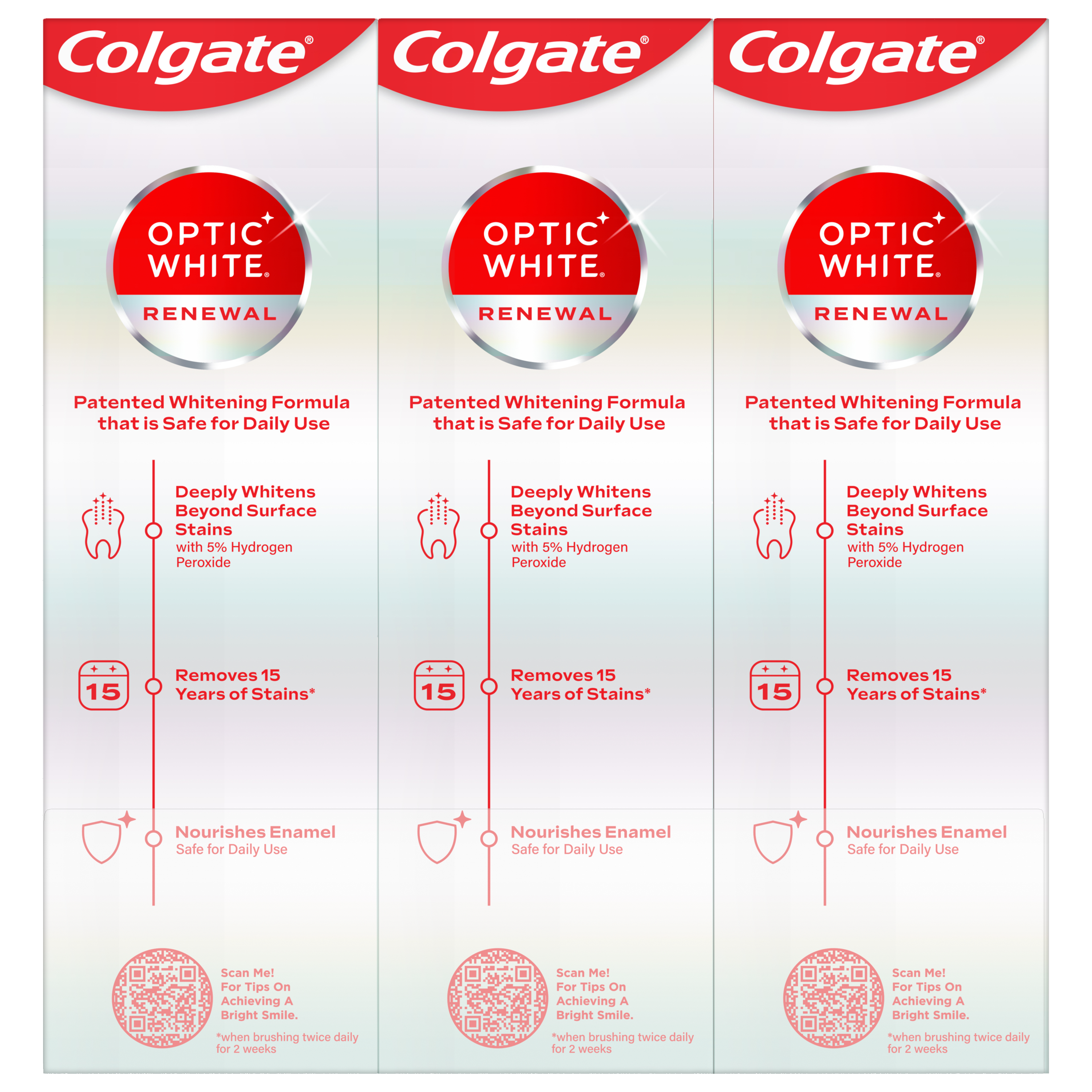 Colgate®

OPTIC WHITE®
RENEWAL

Patented Whitening Formula that is Safe for Daily Use

Deeply Whitens Beyond Surface Stains
with 5% Hydrogen Peroxide

15
Removes 15 Years of Stains*

Nourishes Enamel
Safe for Daily Use

Scan Me! For Tips On Achieving A Bright Smile.

*when brushing twice daily for 2 weeks

Colgate®

OPTIC WHITE®
RENEWAL

Patented Whitening Formula that is Safe for Daily Use

Deeply Whitens Beyond Surface Stains
with 5% Hydrogen Peroxide

15
Removes 15 Years of Stains*

Nourishes Enamel
Safe for Daily Use

Scan Me! For Tips On Achieving A Bright Smile.

*when brushing twice daily for 2 weeks

Colgate®

OPTIC WHITE®
RENEWAL

Patented Whitening Formula that is Safe for Daily Use

Deeply Whitens Beyond Surface Stains
with 5% Hydrogen Peroxide

15
Removes 15 Years of Stains*

Nourishes Enamel
Safe for Daily Use

Scan Me! For Tips On Achieving A Bright Smile.

*when brushing twice daily for 2 weeks