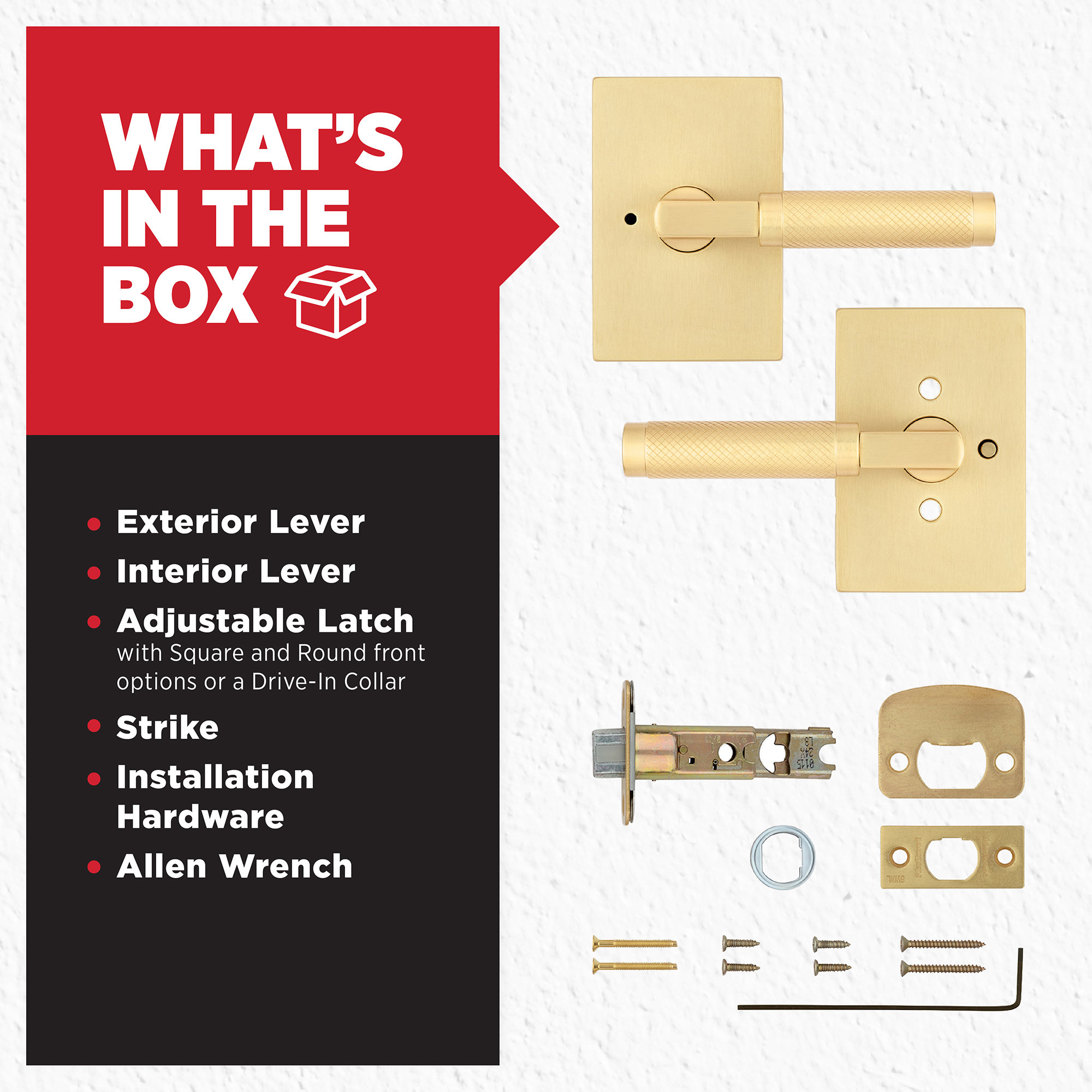 WHAT'S IN THE BOX

• Exterior Lever
• Interior Lever
• Adjustable Latch
with Square and Round front options or a Drive-In Collar
• Strike
• Installation Hardware
• Allen Wrench