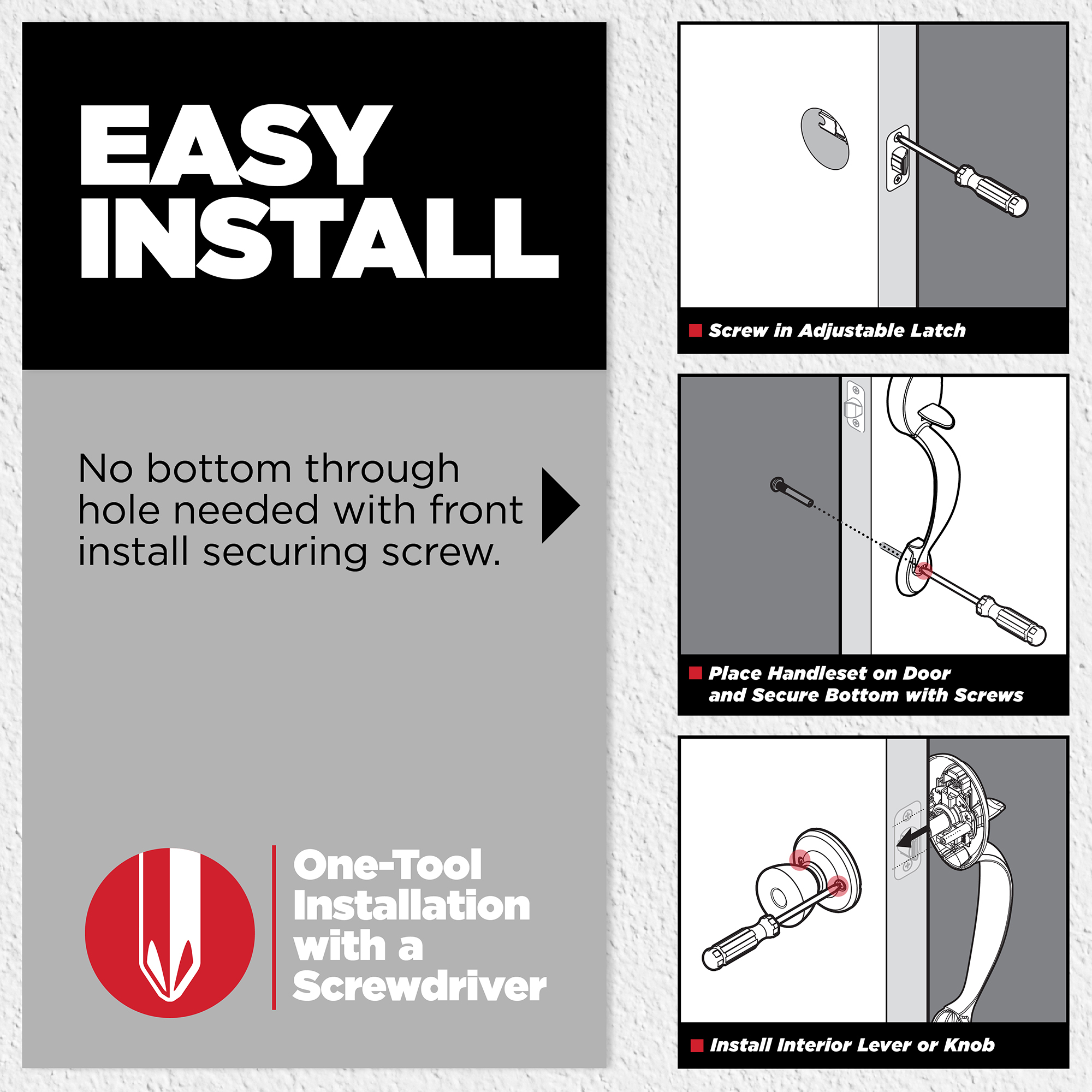 EASY INSTALL

No bottom through hole needed with front install securing screw.

One-Tool Installation with a Screwdriver

Screw in Adjustable Latch

Place Handleset on Door and Secure Bottom with Screws

Install Interior Lever or Knob