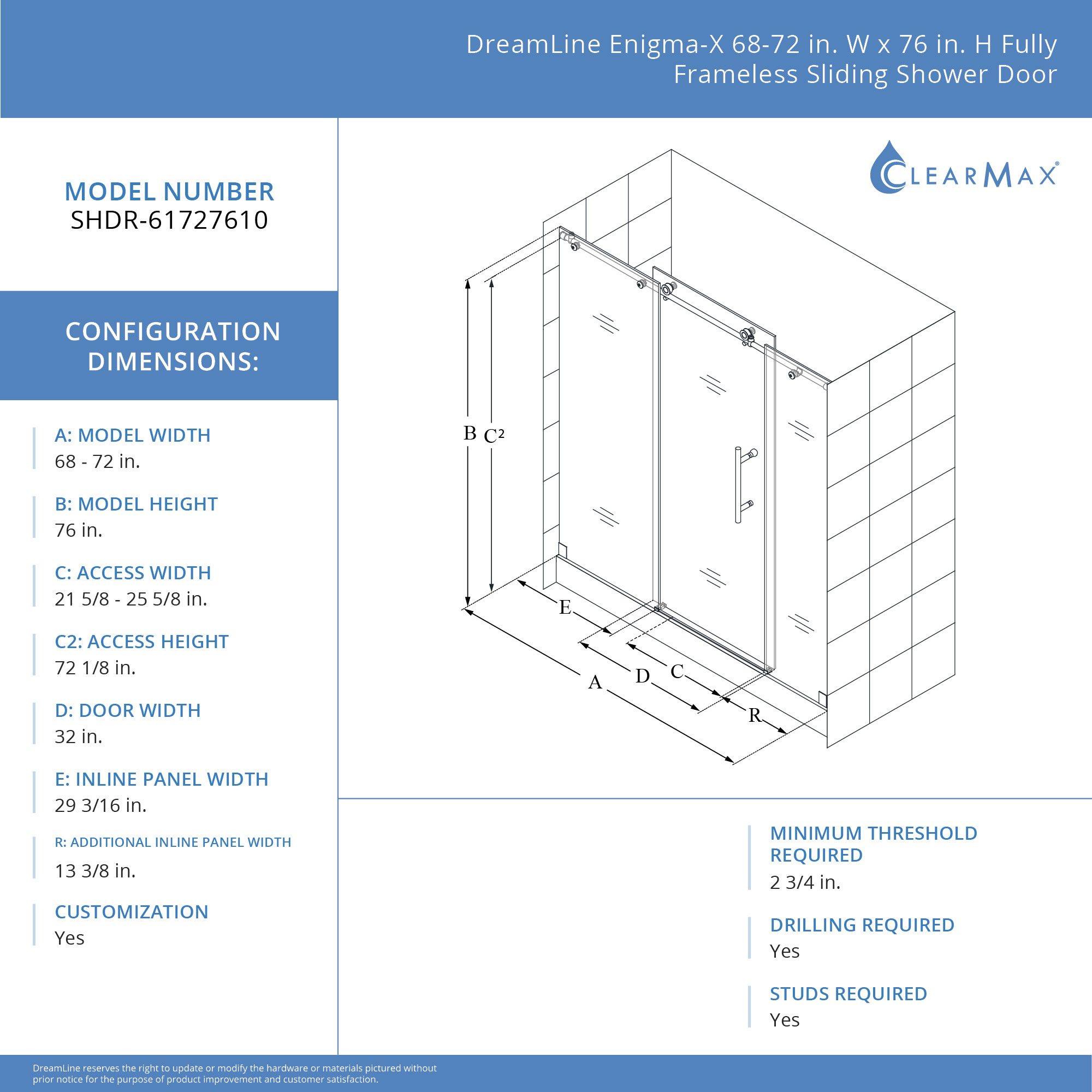 DreamLine Enigma-X 68-72 in. W x 76 in. H Fully Frameless Sliding Shower Door

MODEL NUMBER
SHDR-61727610

CONFIGURATION DIMENSIONS:

A: MODEL WIDTH
68 - 72 in.

B: MODEL HEIGHT
76 in.

C: ACCESS WIDTH
21 5/8 - 25 5/8 in.

C2: ACCESS HEIGHT
72 1/8 in.

D: DOOR WIDTH
32 in.

E: INLINE PANEL WIDTH
29 3/16 in.

R: ADDITIONAL INLINE PANEL WIDTH
13 3/8 in.

CUSTOMIZATION
Yes

CLEARMAX®

B C2 E A D C R

MINIMUM THRESHOLD REQUIRED
2 3/4 in.

DRILLING REQUIRED
Yes

STUDS REQUIRED
Yes

DreamLine reserves the right to update or modify the hardware or materials pictured without prior notice for the purpose of product improvement and customer satisfaction.