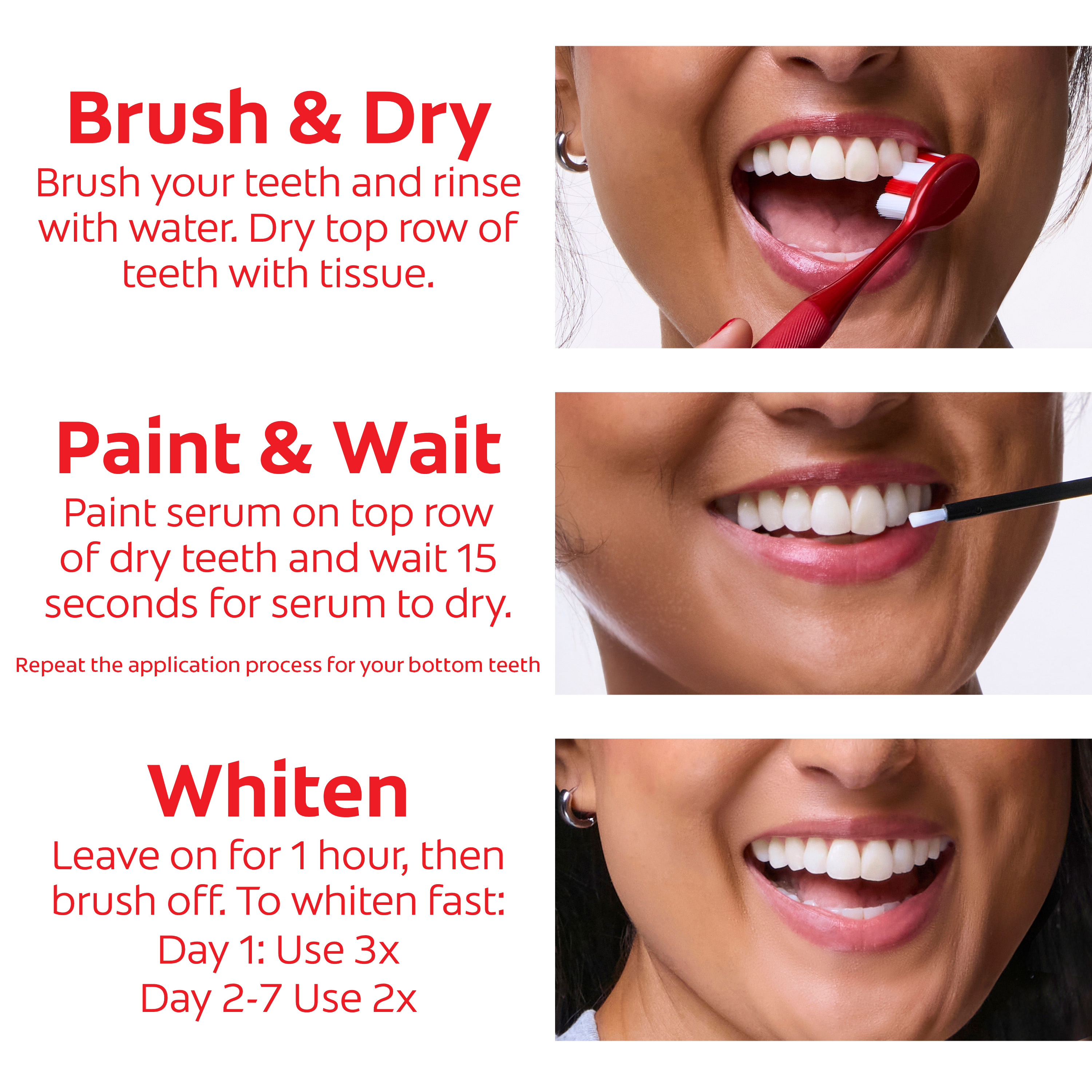 Brush & Dry
Brush your teeth and rinse with water. Dry top row of teeth with tissue.

Paint & Wait
Paint serum on top row of dry teeth and wait 15 seconds for serum to dry.

Repeat the application process for your bottom teeth

Whiten
Leave on for 1 hour, then brush off. To whiten fast:
Day 1: Use 3x
Day 2-7 Use 2x