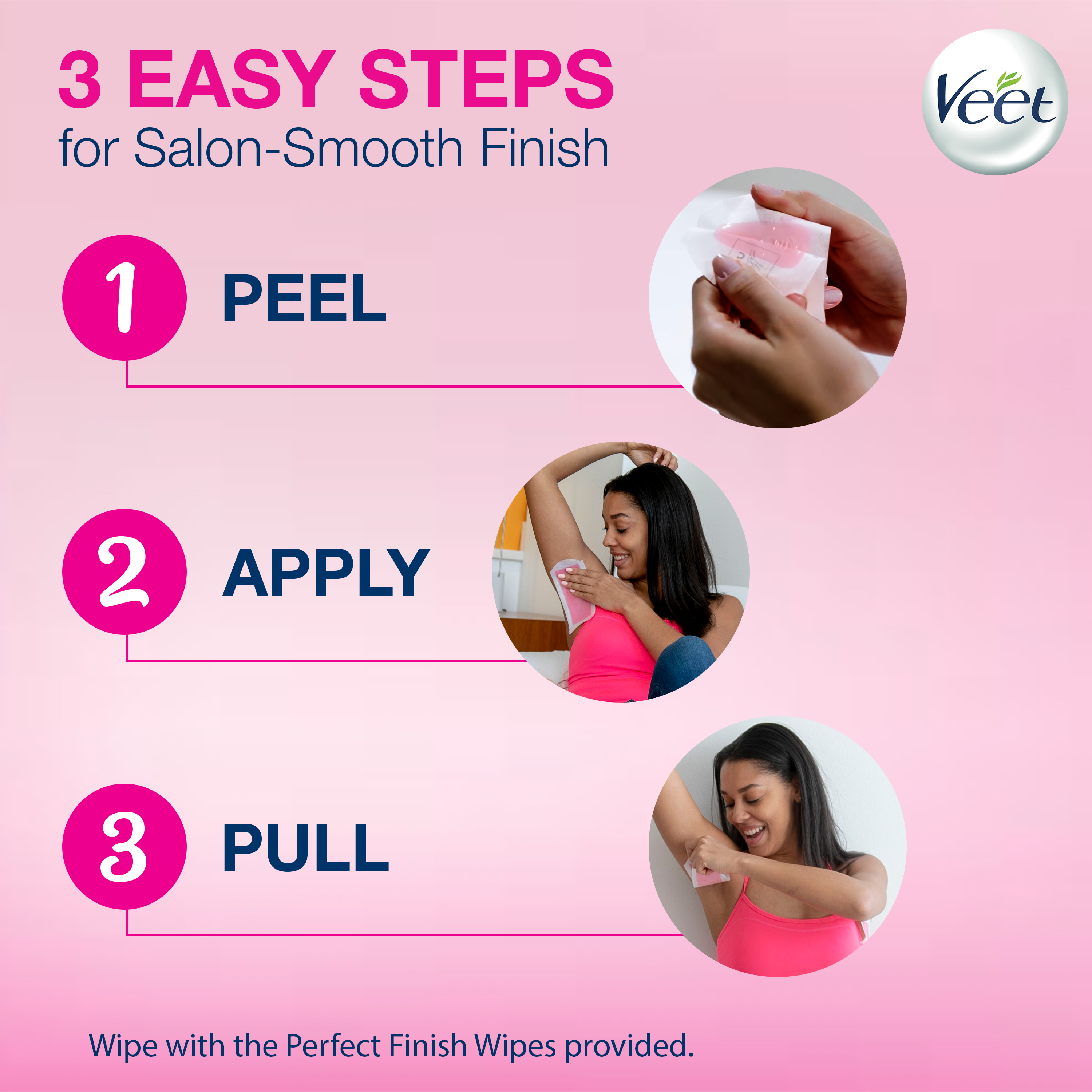 3 EASY STEPS
for Salon-Smooth Finish

Veet

1 PEEL

2 APPLY

3 PULL

Wipe with the Perfect Finish Wipes provided.