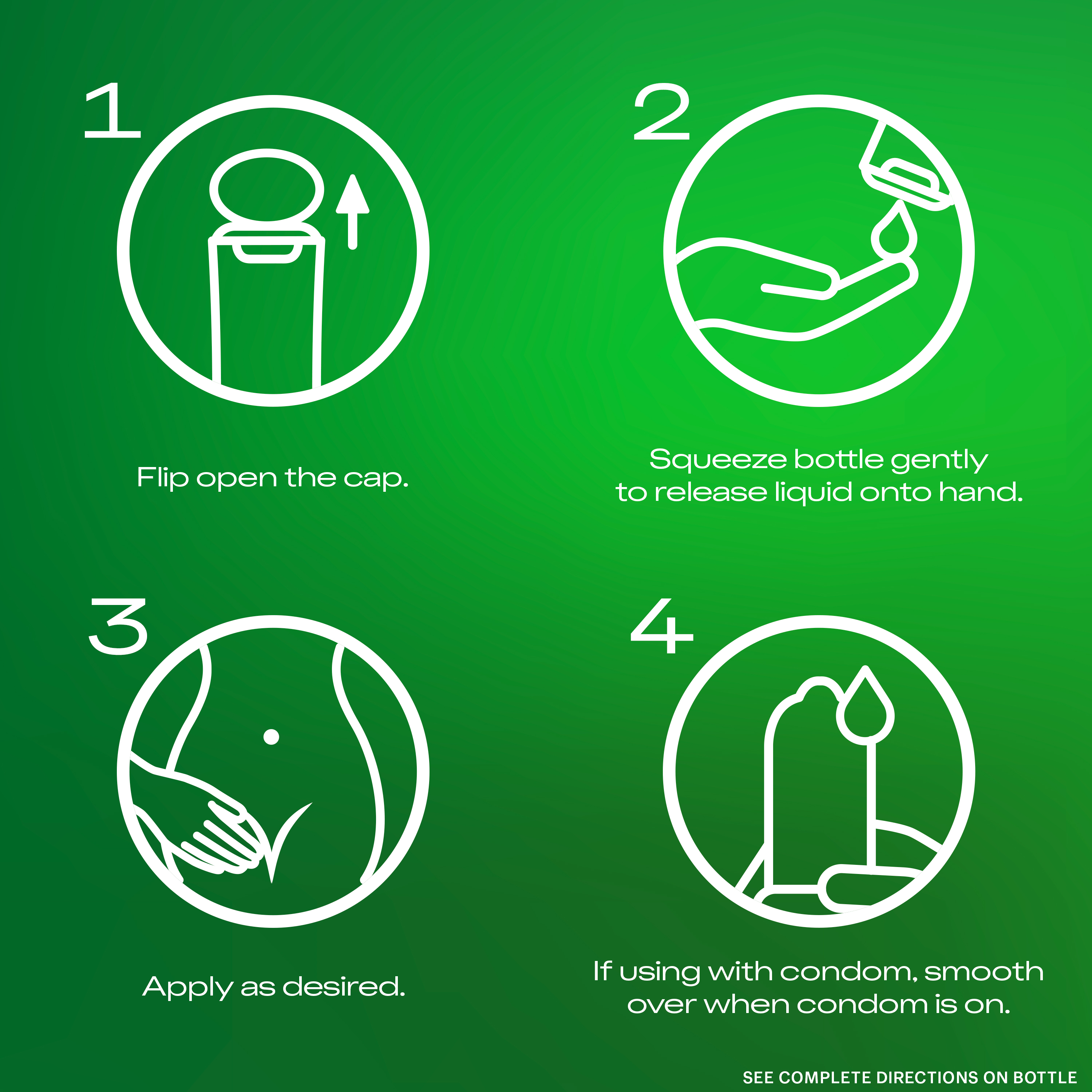 1

Flip open the cap.

2

Squeeze bottle gently to release liquid onto hand.

3

Apply as desired.

4

If using with condom, smooth over when condom is on.

SEE COMPLETE DIRECTIONS ON BOTTLE