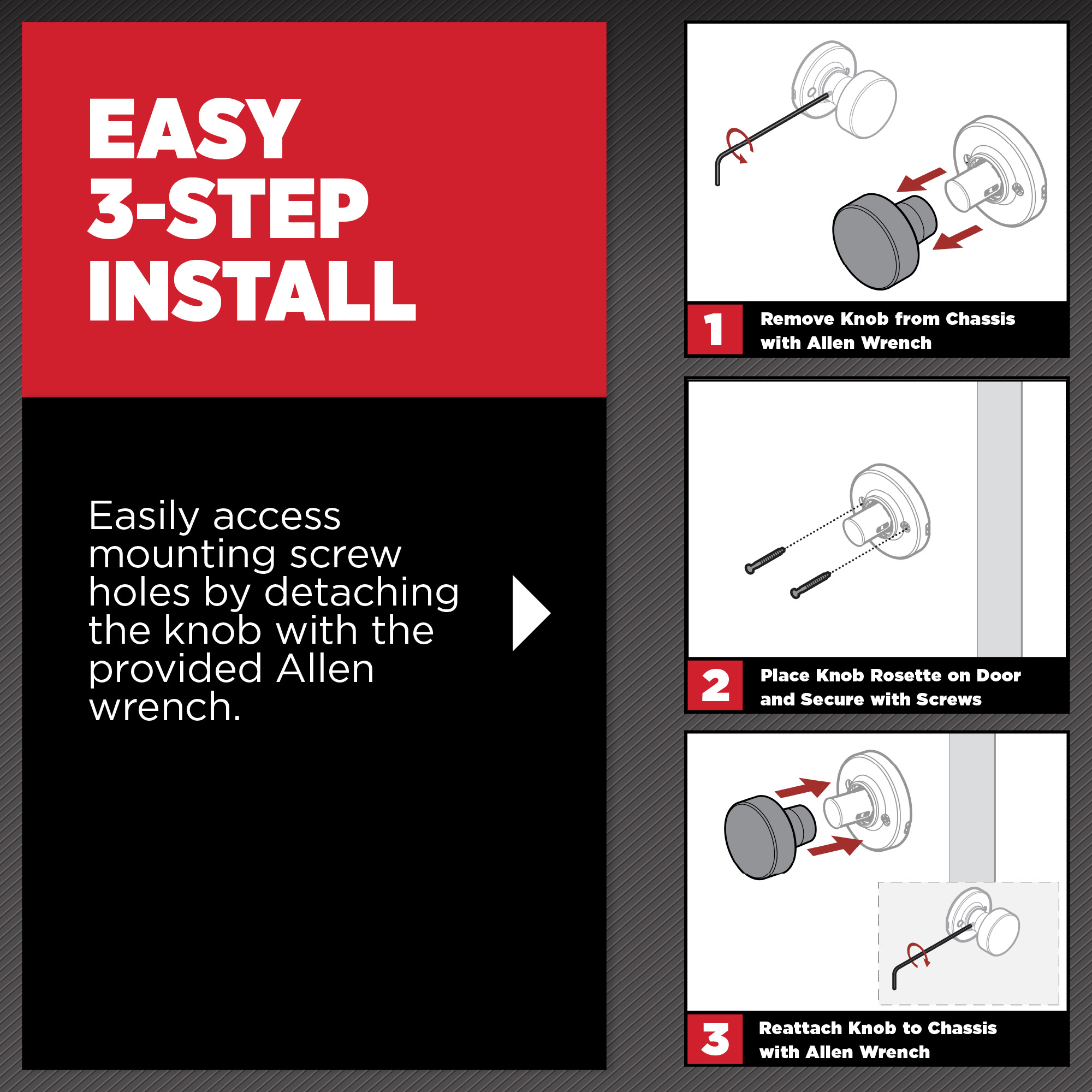 EASY 3-STEP INSTALL

Easily access mounting screw holes by detaching the knob with the provided Allen wrench.

1 Remove Knob from Chassis with Allen Wrench

2 Place Knob Rosette on Door and Secure with Screws

3 Reattach Knob to Chassis with Allen Wrench