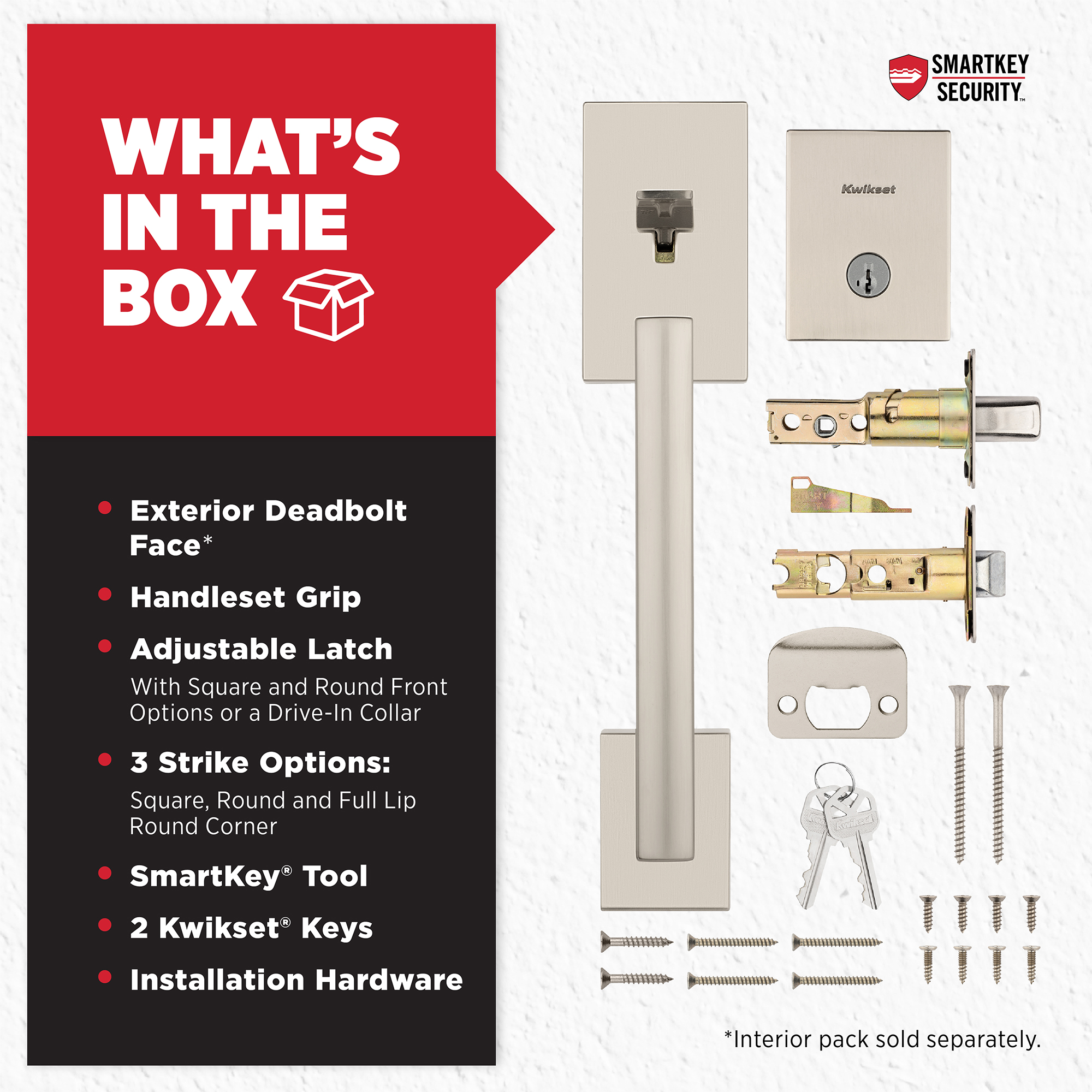 WHAT'S IN THE BOX

SMARTKEY SECURITY™

Kwikset

• Exterior Deadbolt Face*

• Handleset Grip

• Adjustable Latch
With Square and Round Front Options or a Drive-In Collar

• 3 Strike Options:
Square, Round and Full Lip Round Corner

• SmartKey® Tool

• 2 Kwikset® Keys

• Installation Hardware

Kwikset

*Interior pack sold separately.