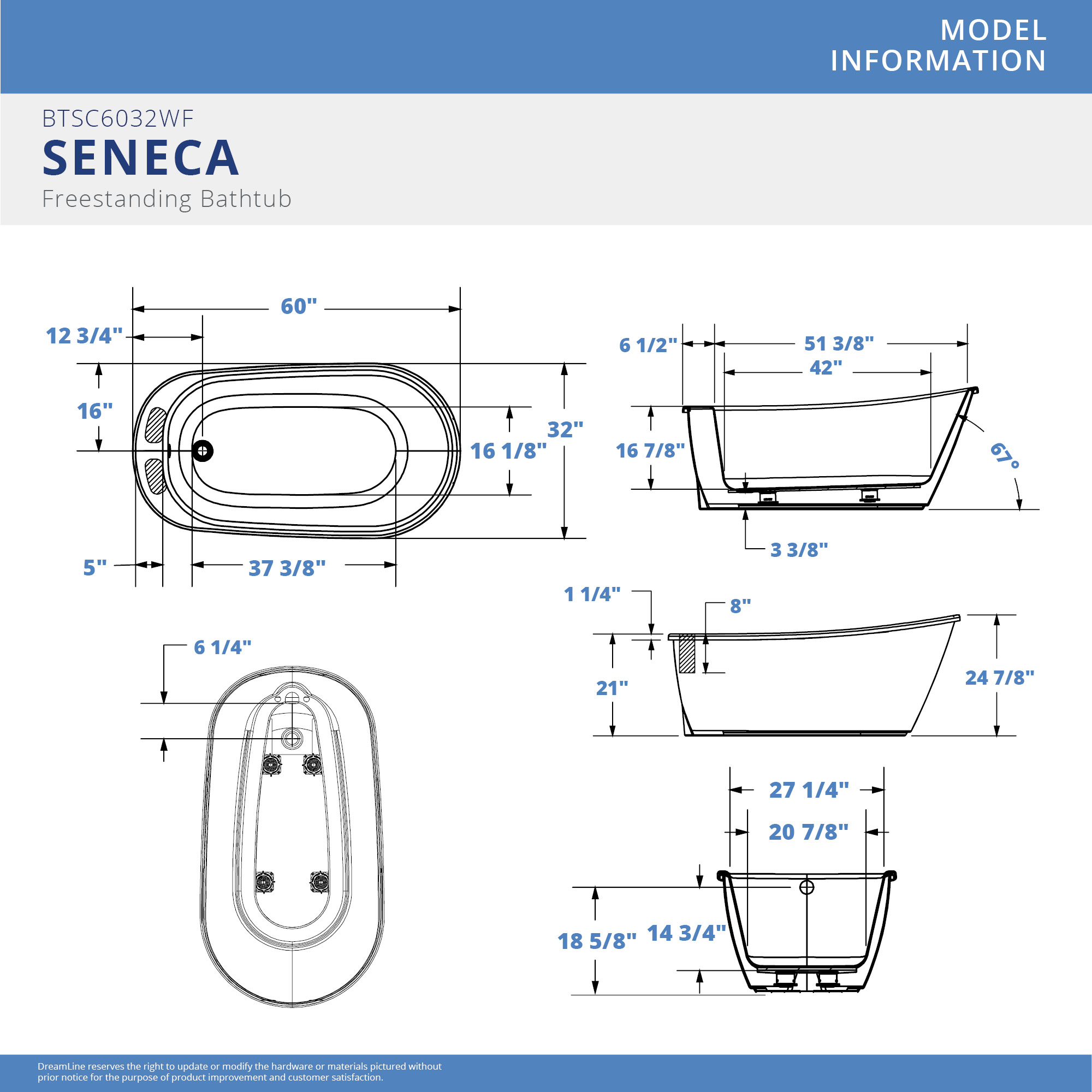 MODEL
INFORMATION

BTSC6032WF
SENECA
Freestanding Bathtub

60"
12 3/4"
16"
32"
16 1/8"
5"
37 3/8"

6 1/2"
51 3/8"
42"
16 7/8"
67°
3 3/8"

1 1/4"
8"
21"
24 7/8"

6 1/4"

27 1/4"
20 7/8"
18 5/8"
14 3/4"

DreamLine reserves the right to update or modify the hardware or materials pictured without prior notice for the purpose of product improvement and customer satisfaction.