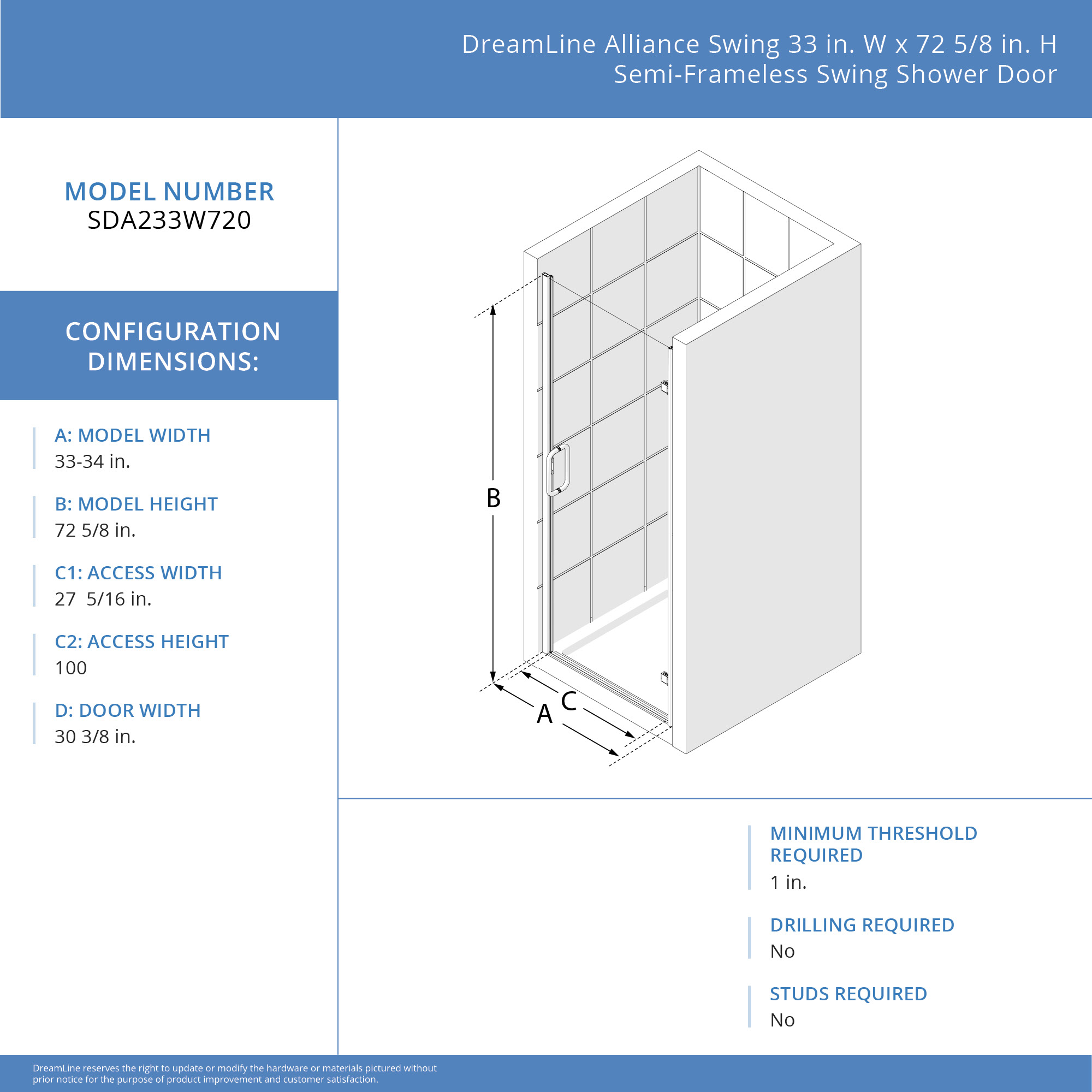 DreamLine Alliance Swing 33 in. W x 72 5/8 in. H
Semi-Frameless Swing Shower Door

MODEL NUMBER
SDA233W720

CONFIGURATION DIMENSIONS:

A: MODEL WIDTH
33-34 in.

B: MODEL HEIGHT
72 5/8 in.

C1: ACCESS WIDTH
27 5/16 in.

C2: ACCESS HEIGHT
100

D: DOOR WIDTH
30 3/8 in.

B

C

A

MINIMUM THRESHOLD REQUIRED
1 in.

DRILLING REQUIRED
No

STUDS REQUIRED
No

DreamLine reserves the right to update or modify the hardware or materials pictured without prior notice for the purpose of product improvement and customer satisfaction.