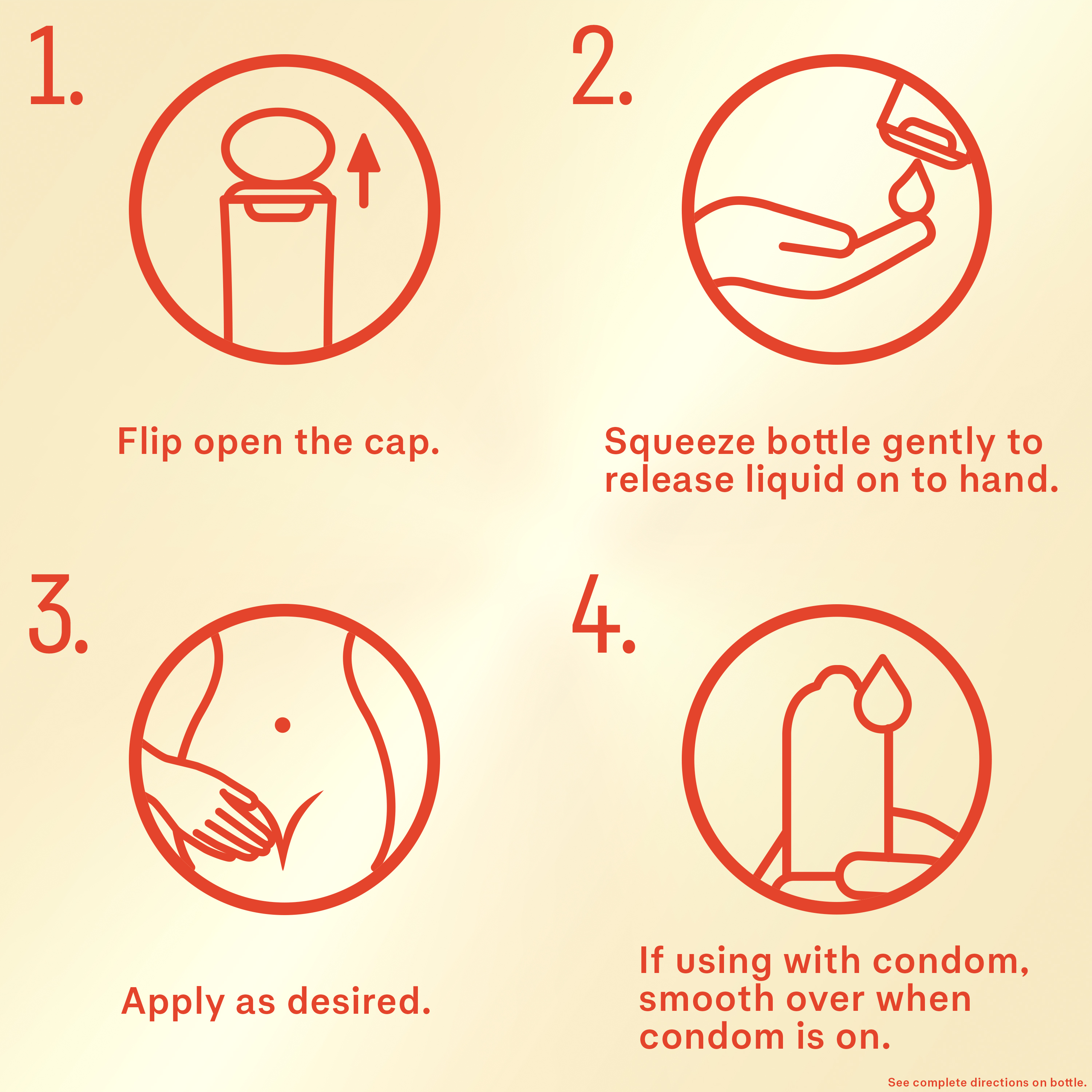 1.

Flip open the cap.

2.

Squeeze bottle gently to release liquid on to hand.

3.

Apply as desired.

4.

If using with condom, smooth over when condom is on.

See complete directions on bottle.