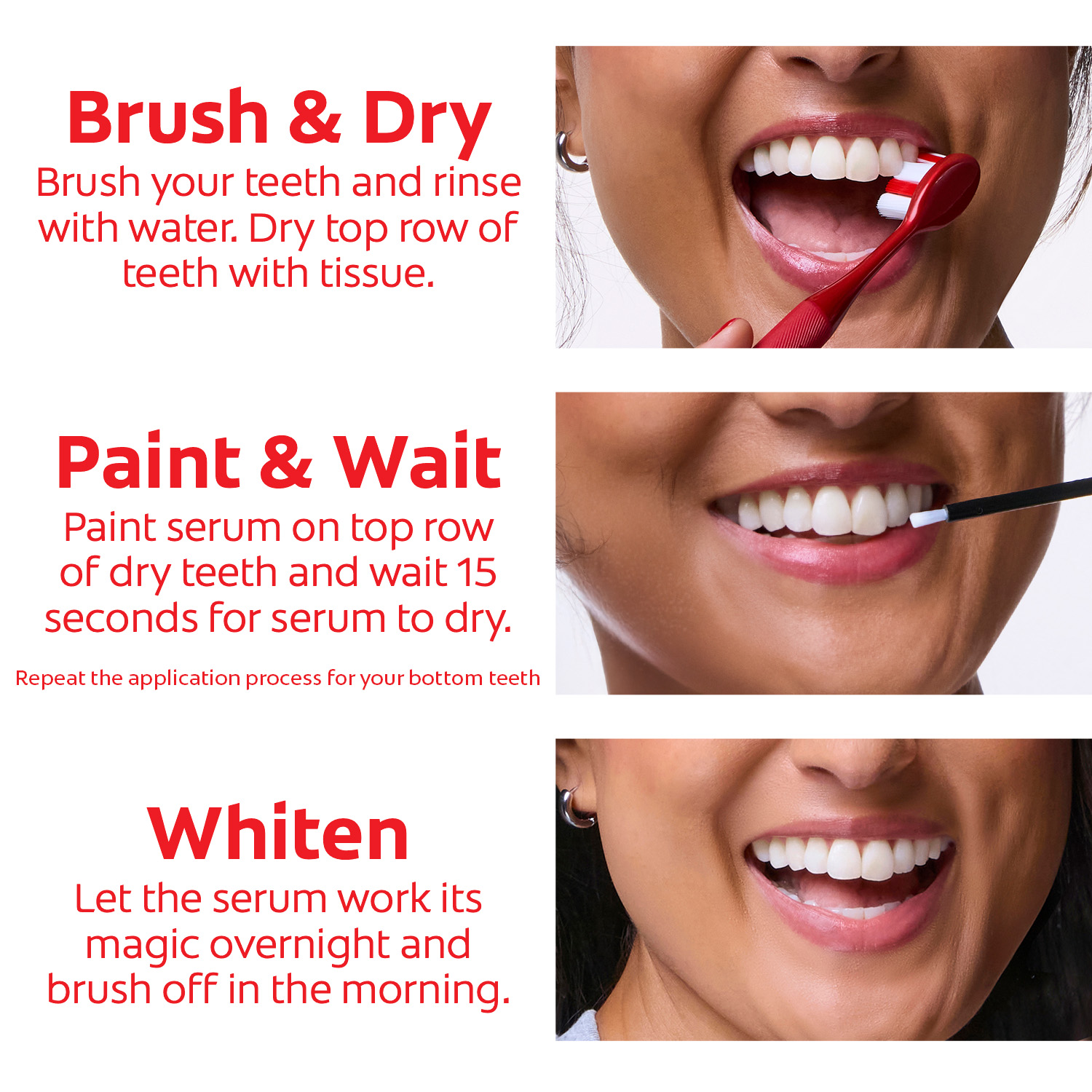 Brush & Dry
Brush your teeth and rinse with water. Dry top row of teeth with tissue.

Paint & Wait
Paint serum on top row of dry teeth and wait 15 seconds for serum to dry.

Repeat the application process for your bottom teeth

Whiten
Let the serum work its magic overnight and brush off in the morning.