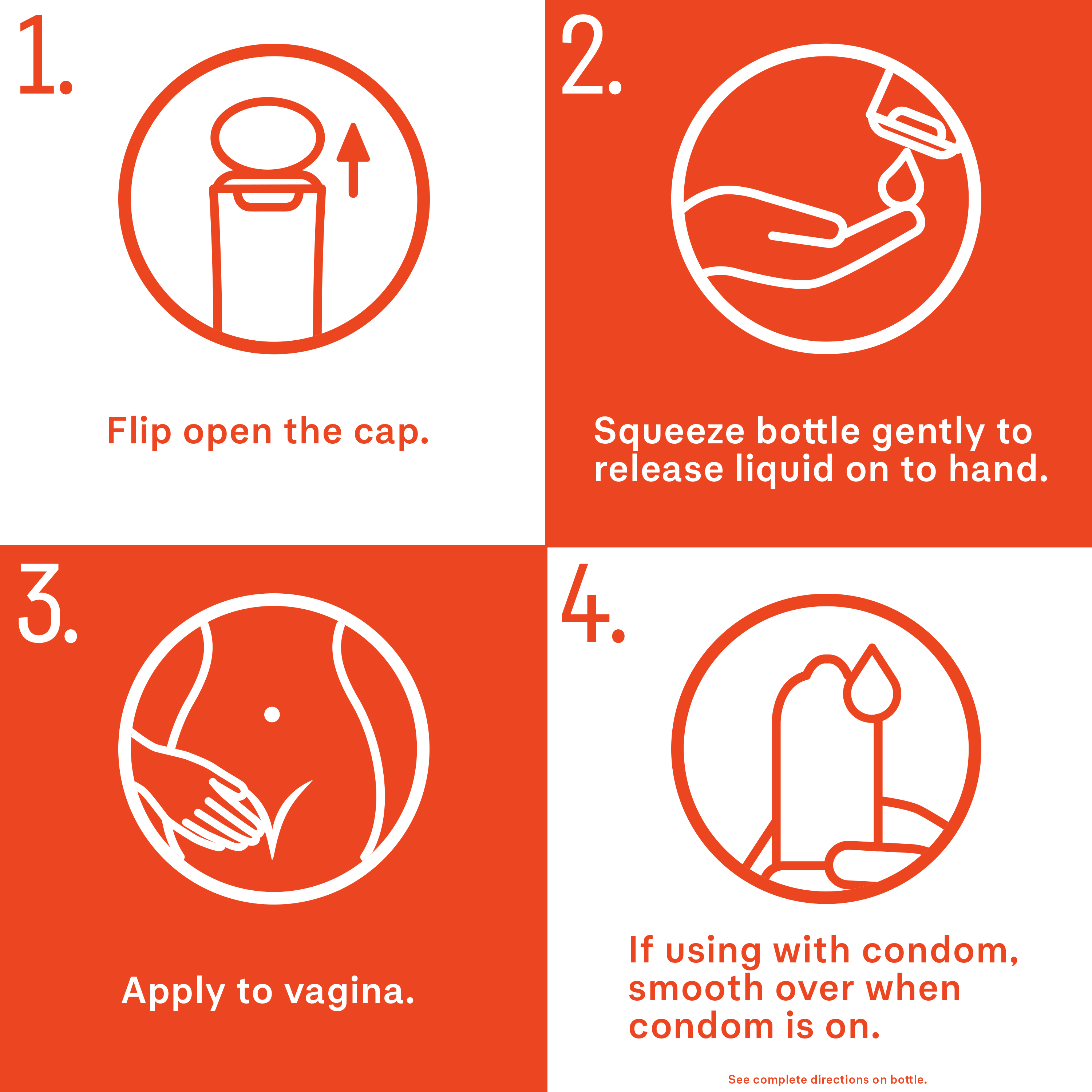 1.

Flip open the cap.

2.

Squeeze bottle gently to release liquid on to hand.

3.

Apply to vagina.

4.

If using with condom, smooth over when condom is on.

See complete directions on bottle.