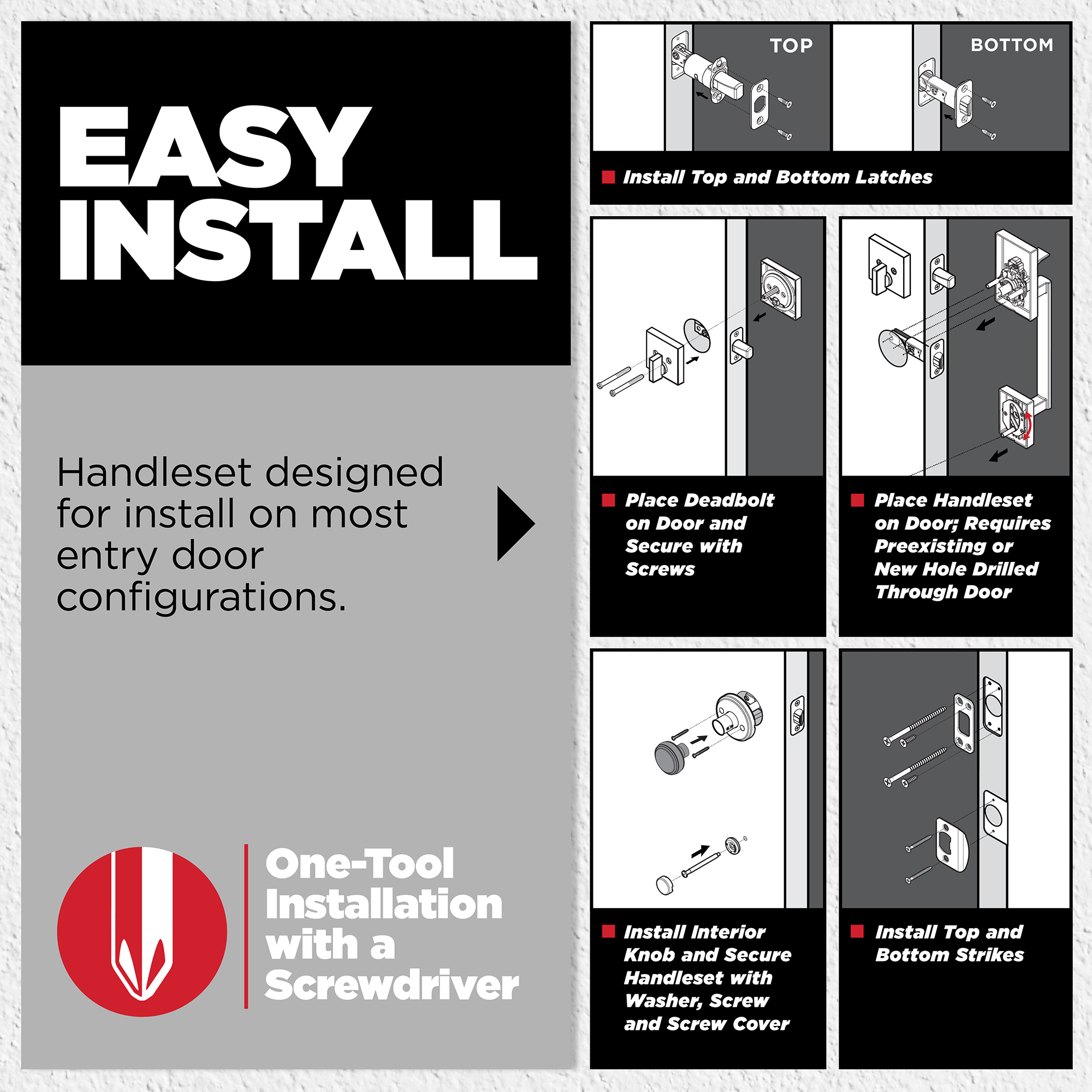 EASY INSTALL

Handleset designed for install on most entry door configurations.

One-Tool Installation with a Screwdriver

TOP

BOTTOM

Install Top and Bottom Latches

Place Deadbolt on Door and Secure with Screws

Place Handleset on Door; Requires Preexisting or New Hole Drilled Through Door

Install Interior Knob and Secure Handleset with Washer, Screw and Screw Cover

Install Top and Bottom Strikes