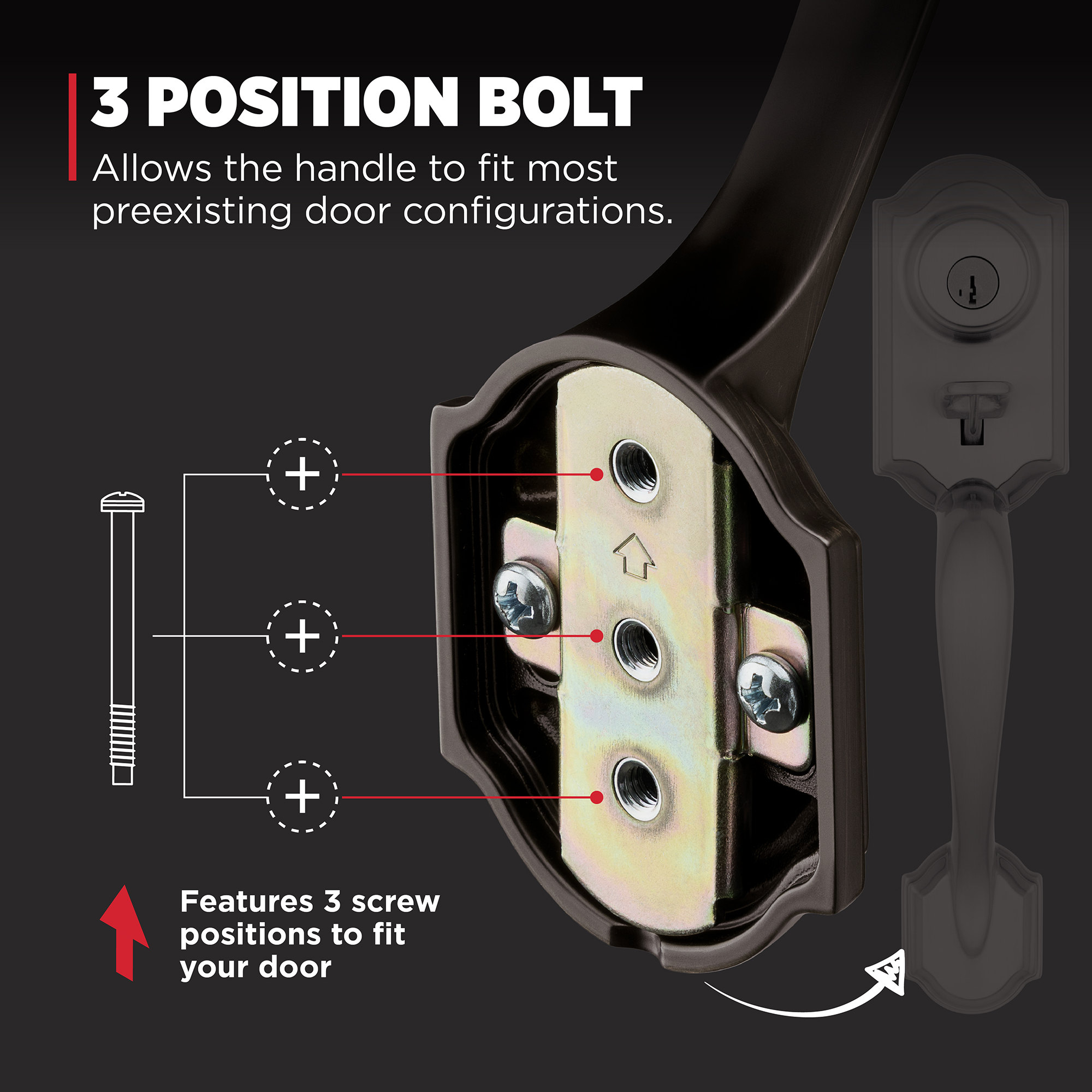 3 POSITION BOLT

Allows the handle to fit most preexisting door configurations.

Features 3 screw positions to fit your door