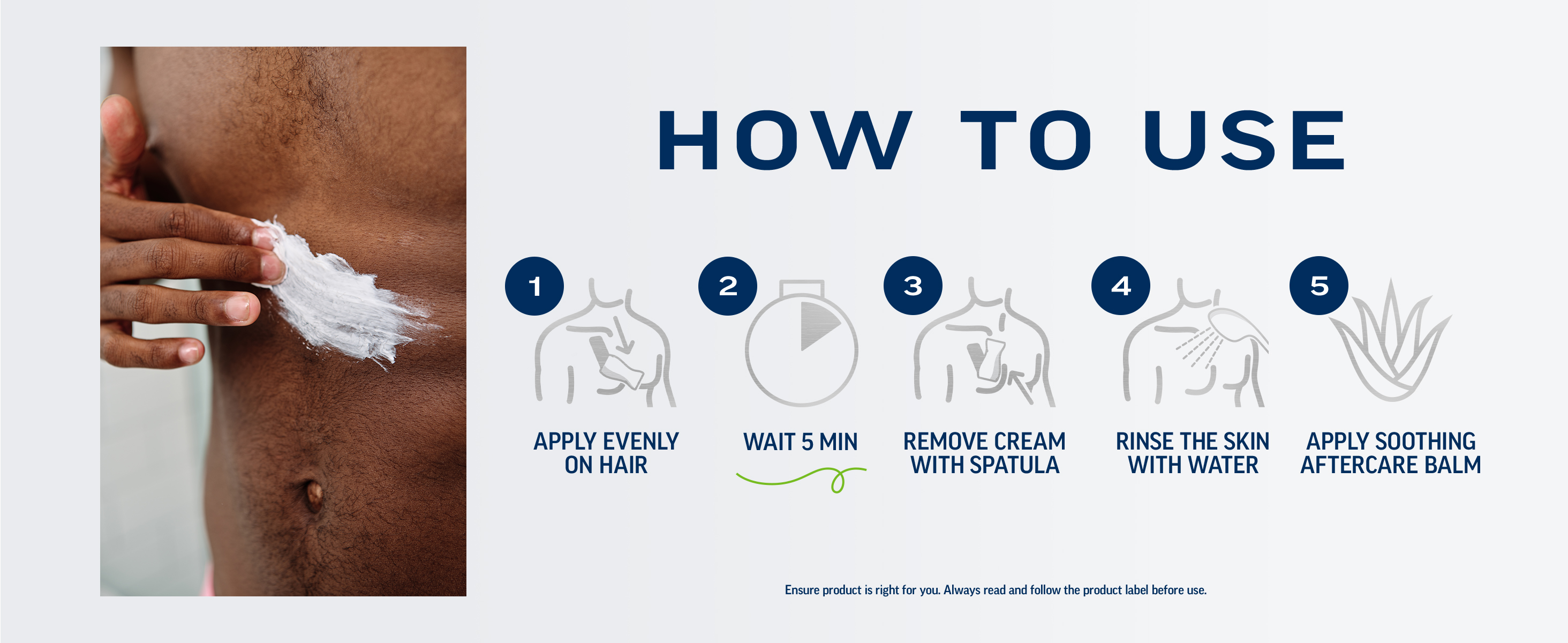 HOW TO USE

1
APPLY EVENLY ON HAIR

2
WAIT 5 MIN

3
REMOVE CREAM WITH SPATULA

4
RINSE THE SKIN WITH WATER

5
APPLY SOOTHING AFTERCARE BALM

Ensure product is right for you. Always read and follow the product label before use.