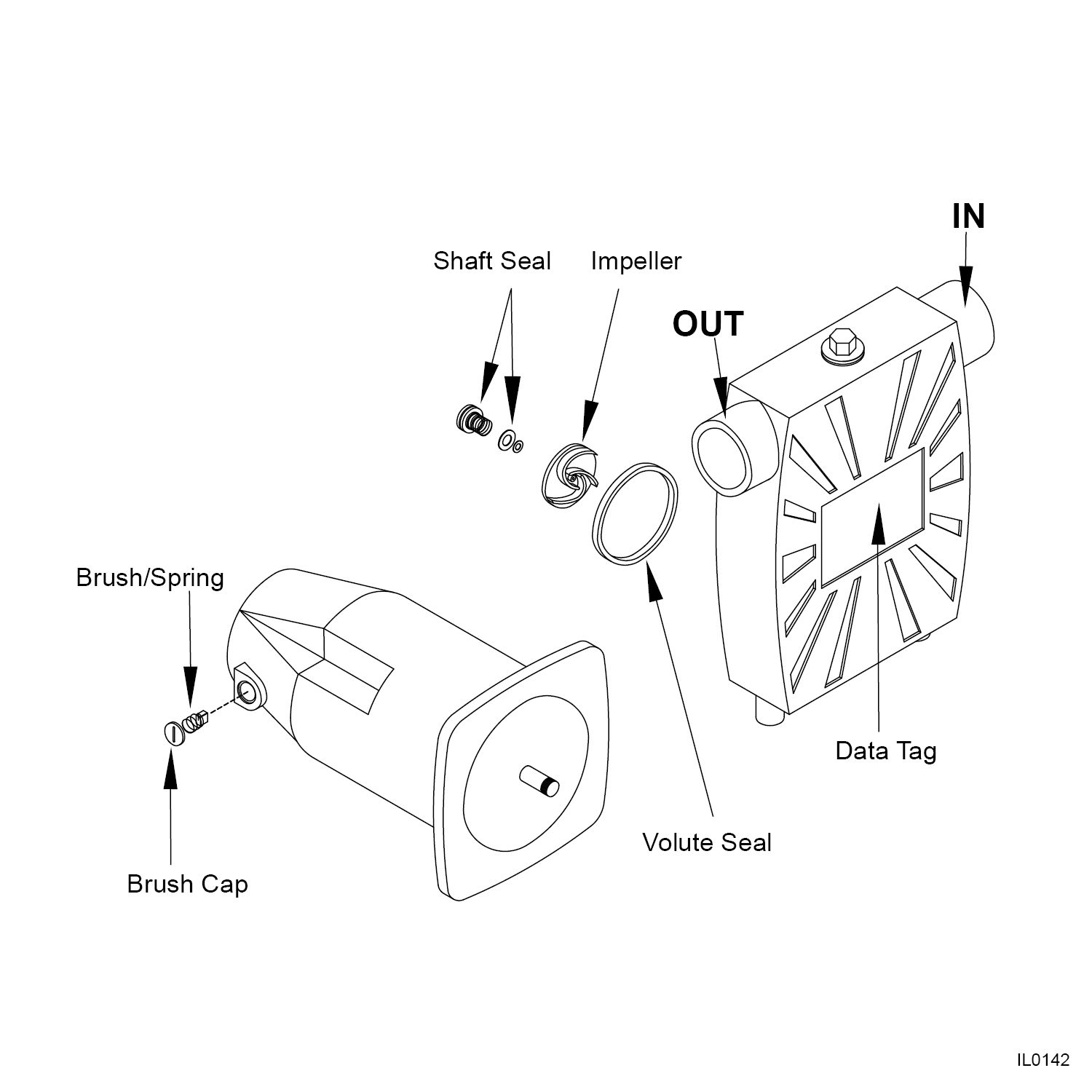 IN

Shaft Seal

Impeller

OUT

Brush/Spring

Data Tag

Volute Seal

Brush Cap

IL0142