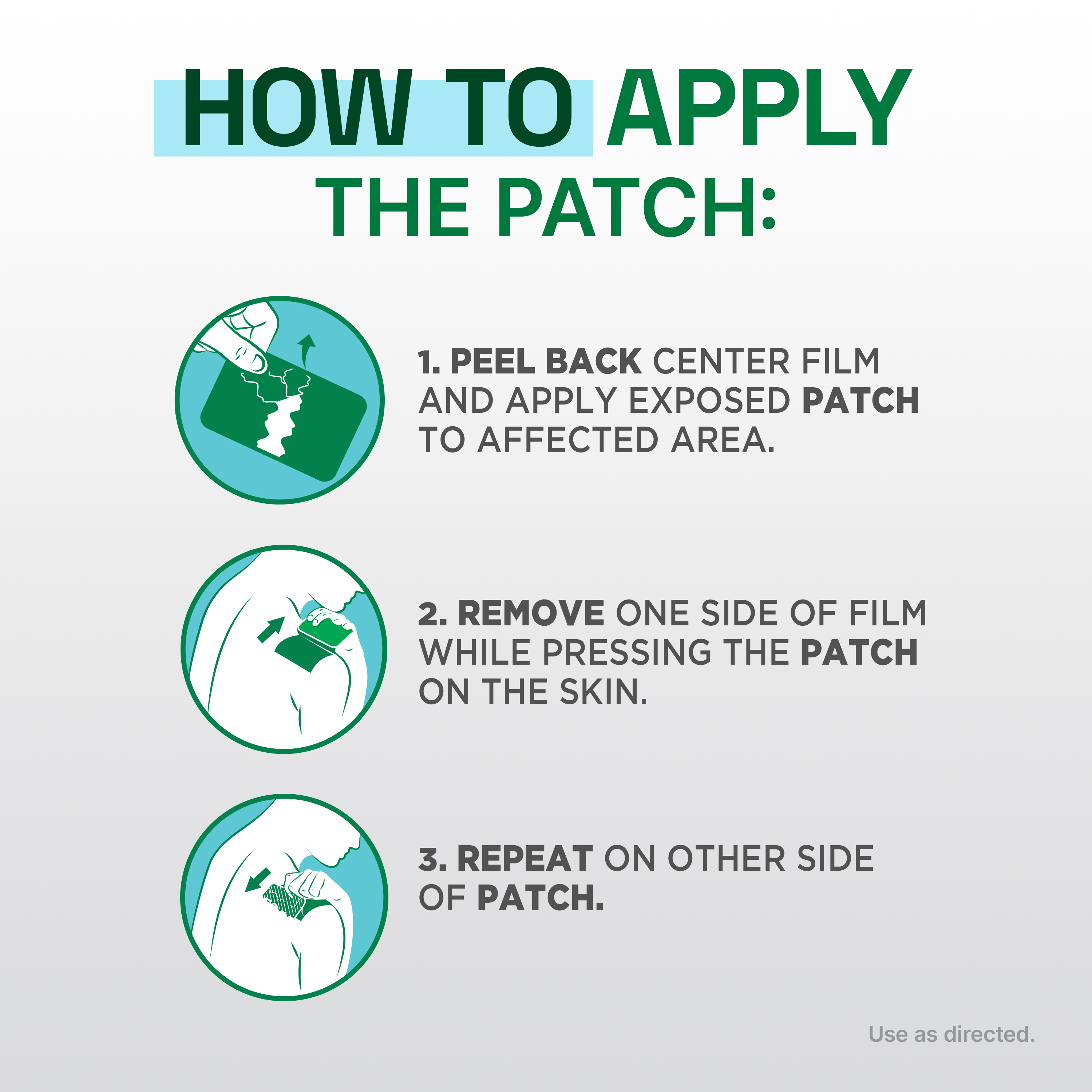 HOW TO APPLY THE PATCH:

1. PEEL BACK CENTER FILM AND APPLY EXPOSED PATCH TO AFFECTED AREA.

2. REMOVE ONE SIDE OF FILM WHILE PRESSING THE PATCH ON THE SKIN.

3. REPEAT ON OTHER SIDE OF PATCH.

Use as directed.