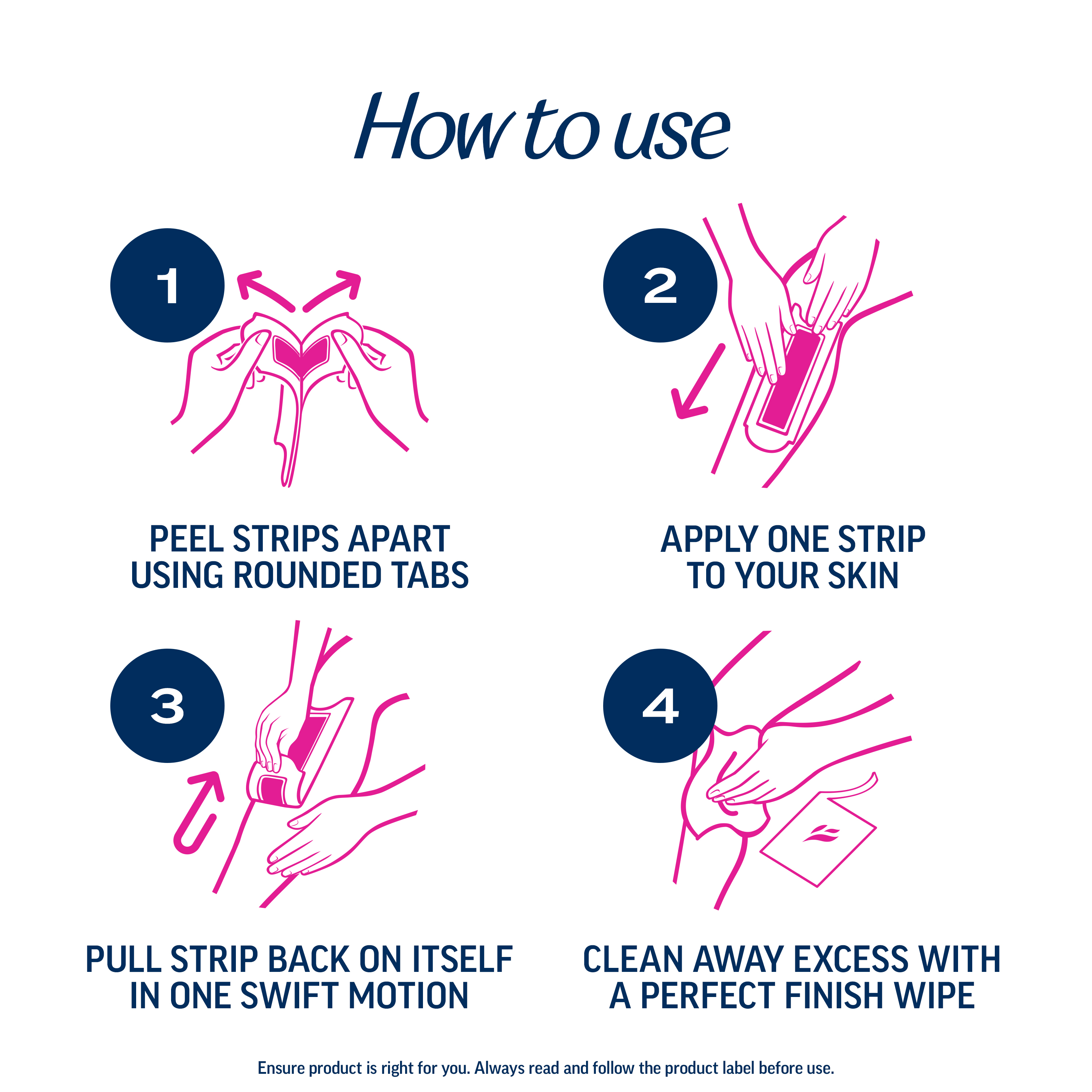 How to use

1

PEEL STRIPS APART USING ROUNDED TABS

2

APPLY ONE STRIP TO YOUR SKIN

3

PULL STRIP BACK ON ITSELF IN ONE SWIFT MOTION

4

CLEAN AWAY EXCESS WITH A PERFECT FINISH WIPE

Ensure product is right for you. Always read and follow the product label before use.