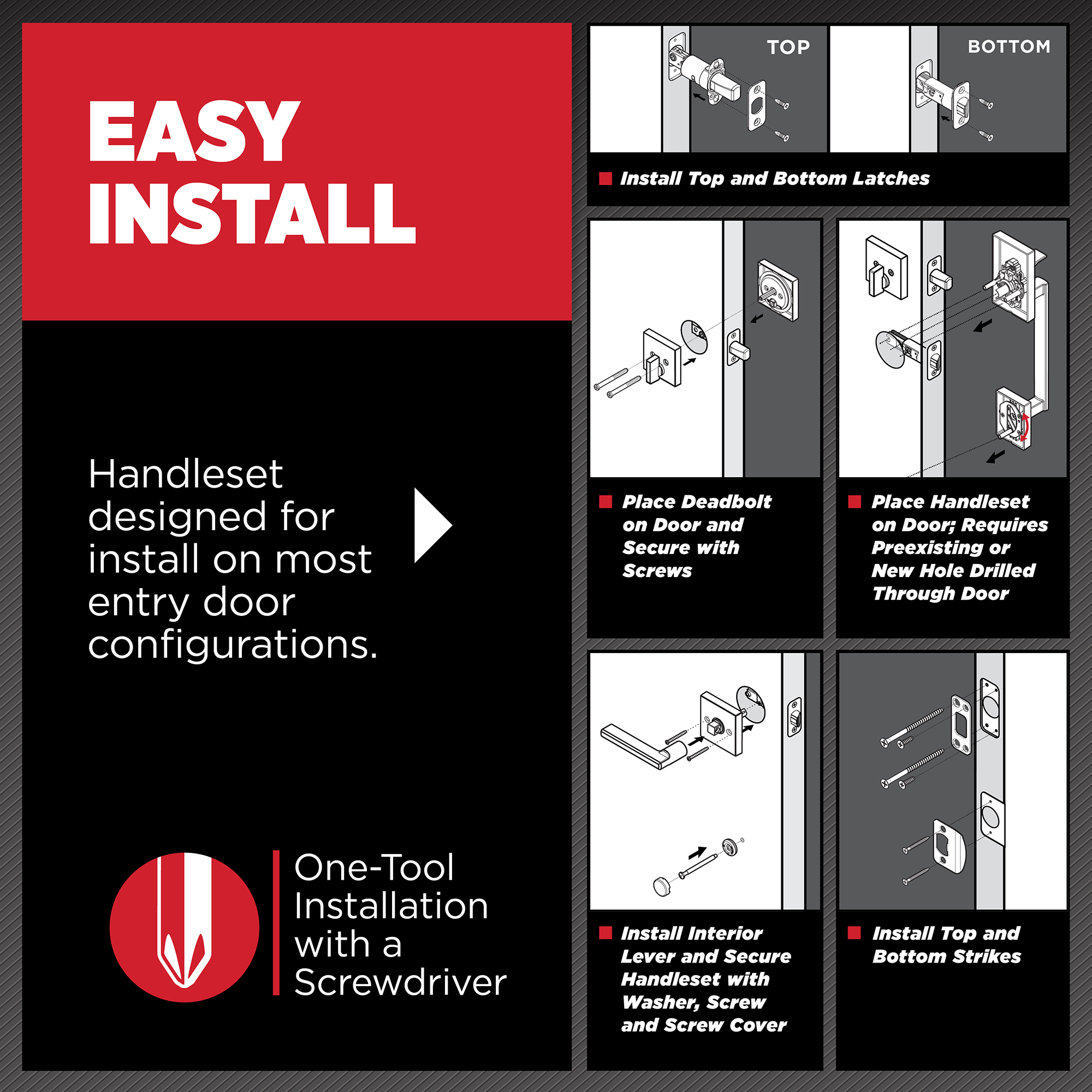 EASY INSTALL

Handleset designed for install on most entry door configurations.

One-Tool Installation with a Screwdriver

TOP

BOTTOM

Install Top and Bottom Latches

Place Deadbolt on Door and Secure with Screws

Place Handleset on Door; Requires Preexisting or New Hole Drilled Through Door

Install Interior Lever and Secure Handleset with Washer, Screw and Screw Cover

Install Top and Bottom Strikes