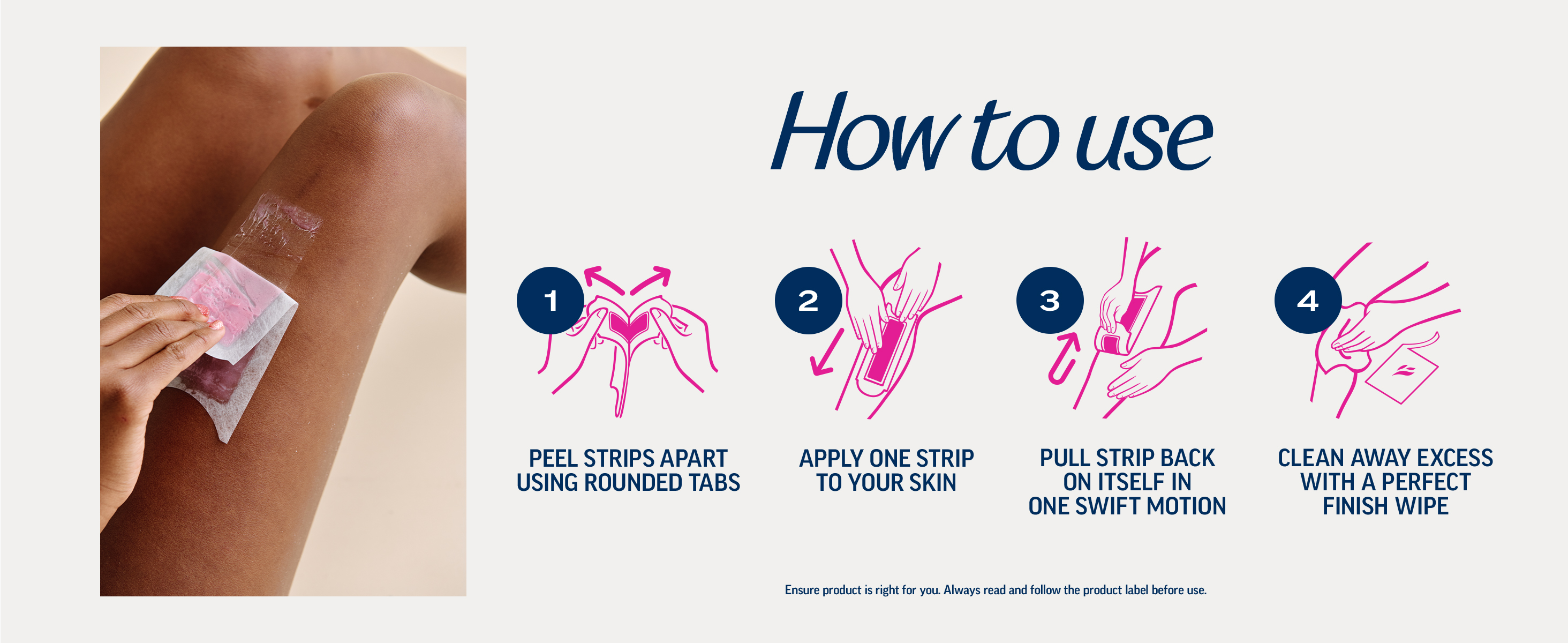 How to use

1
PEEL STRIPS APART USING ROUNDED TABS

2
APPLY ONE STRIP TO YOUR SKIN

3
PULL STRIP BACK ON ITSELF IN ONE SWIFT MOTION

4
CLEAN AWAY EXCESS WITH A PERFECT FINISH WIPE

Ensure product is right for you. Always read and follow the product label before use.