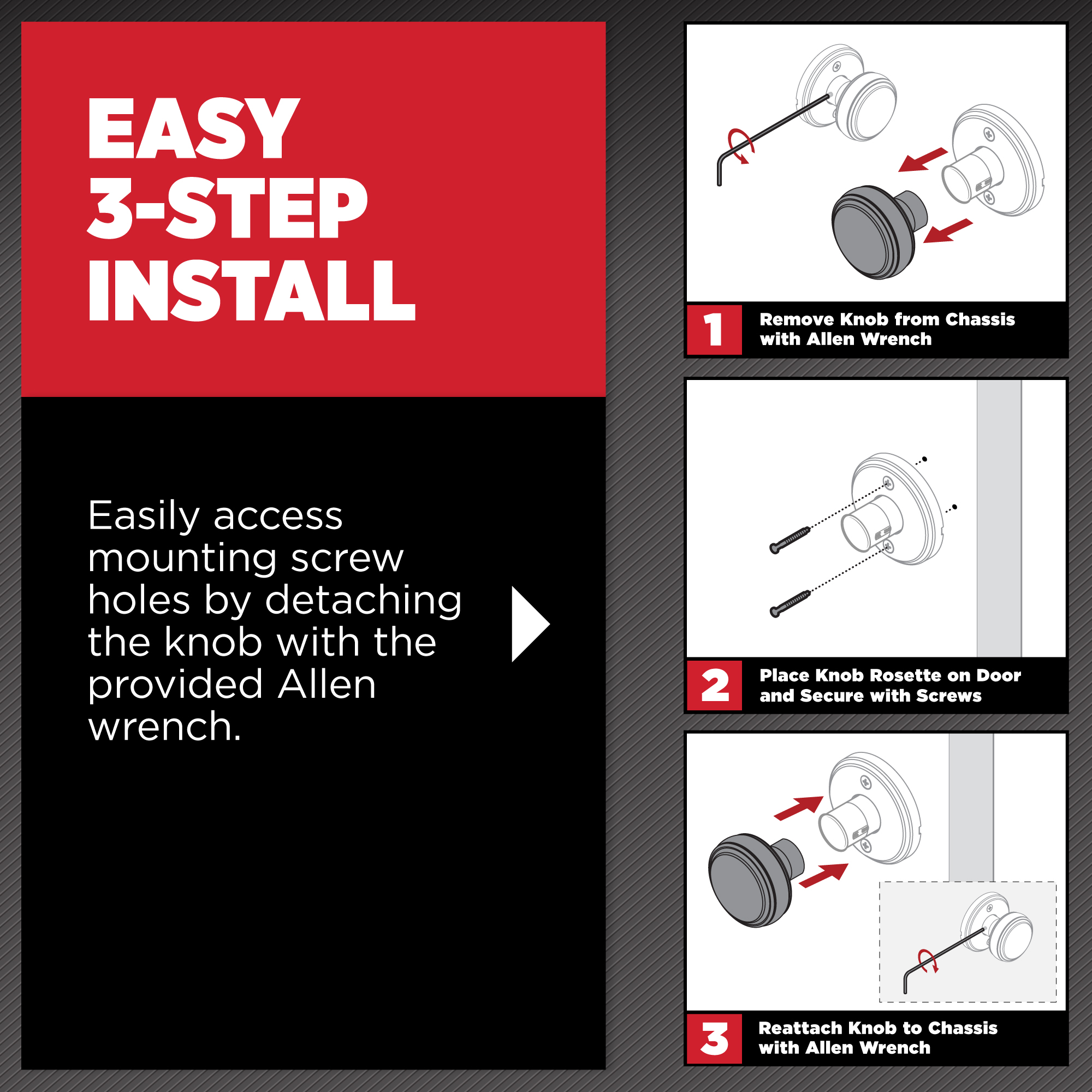 EASY 3-STEP INSTALL

Easily access mounting screw holes by detaching the knob with the provided Allen wrench.

1 Remove Knob from Chassis with Allen Wrench

2 Place Knob Rosette on Door and Secure with Screws

3 Reattach Knob to Chassis with Allen Wrench