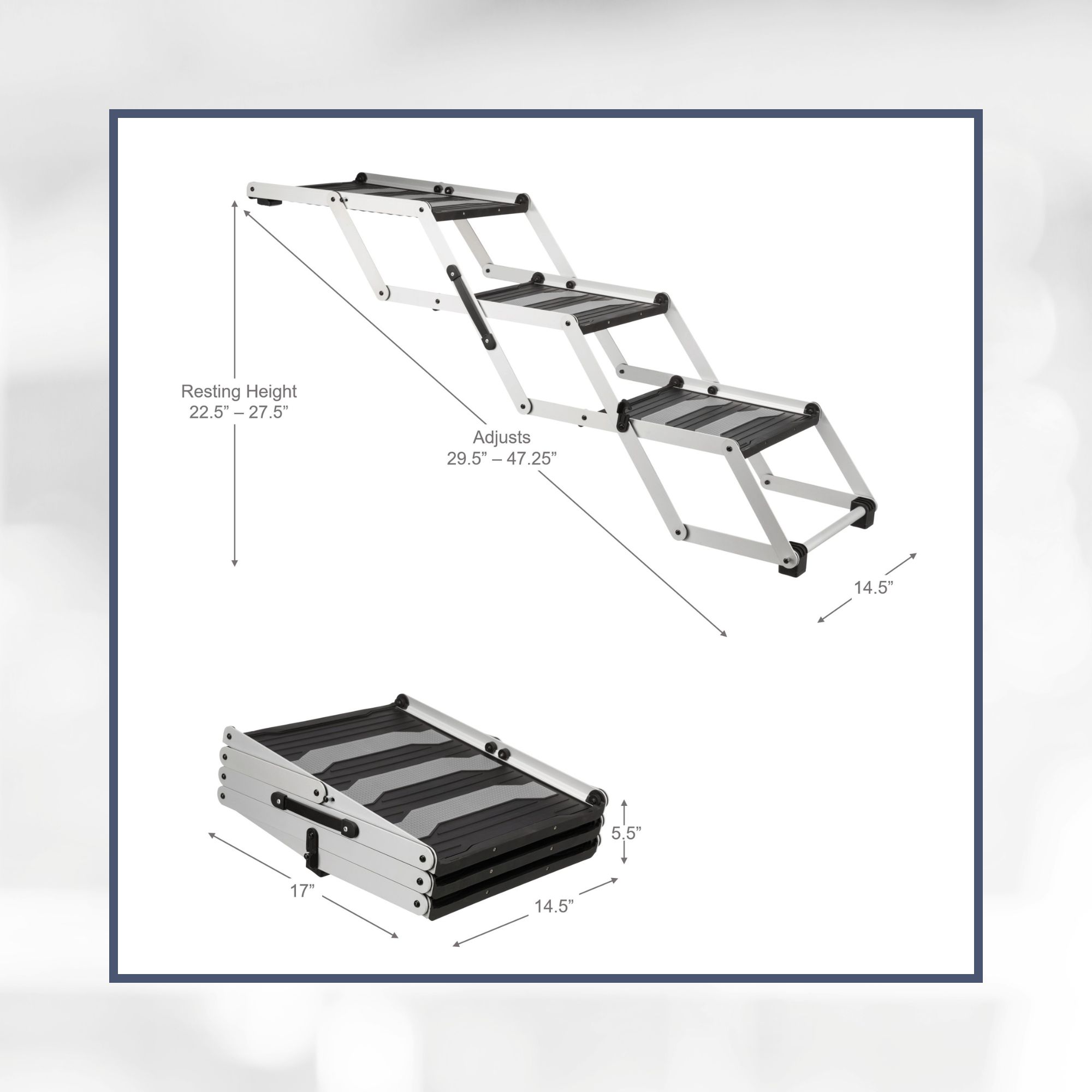 Resting Height
22.5” – 27.5”

Adjusts
29.5” – 47.25”

14.5”

5.5”

17”

14.5”