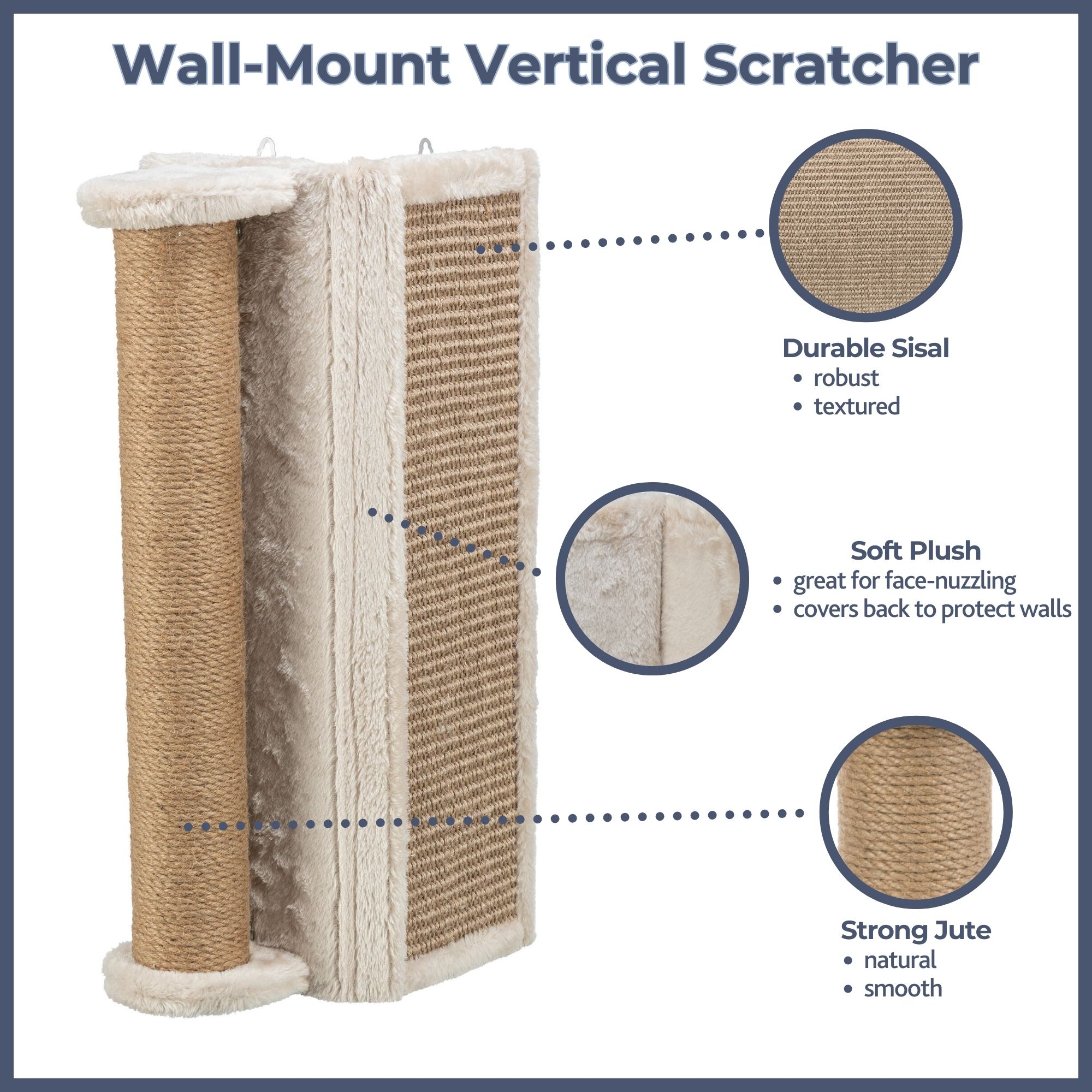 Wall-Mount Vertical Scratcher

Durable Sisal
• robust
• textured

Soft Plush
• great for face-nuzzling
• covers back to protect walls

Strong Jute
• natural
• smooth